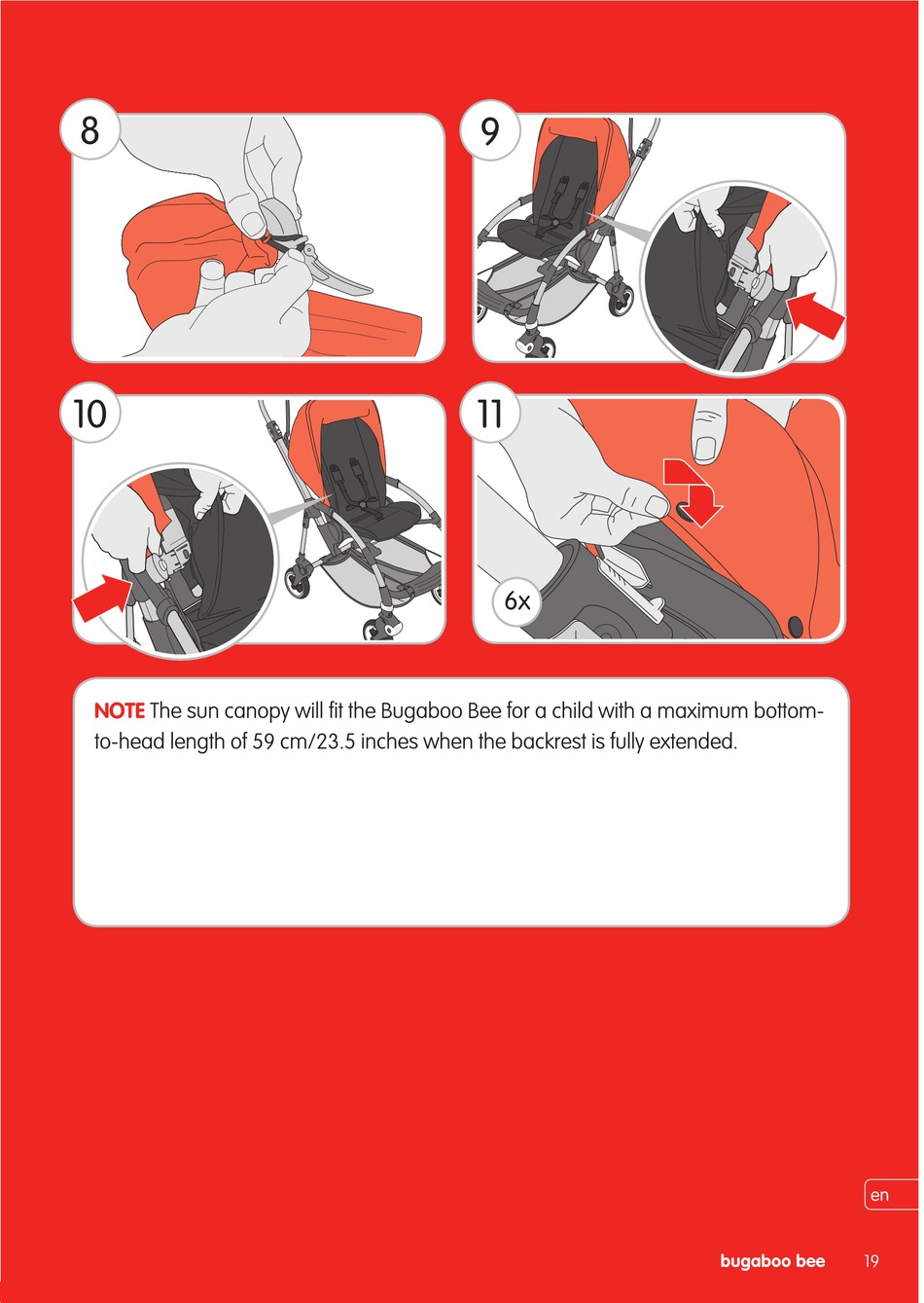 8

9

10

11

6x

NOTE The sun canopy will fit the Bugaboo Bee for a child with a maximum bottom-to-head length of 59 cm/23.5 inches when the backrest is fully extended.

en

bugaboo bee 19