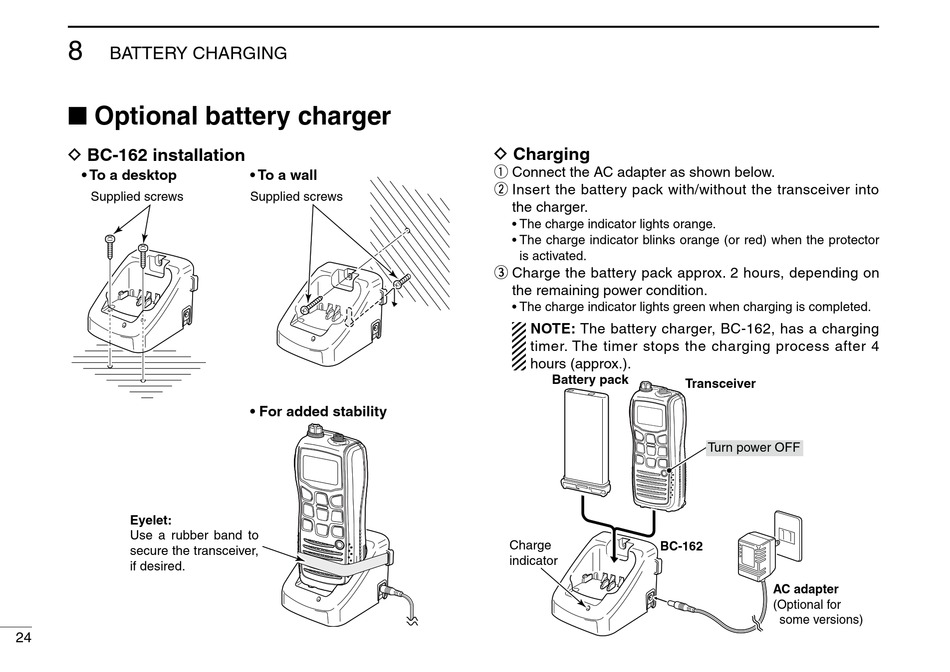 8 BATTERY CHARGING

■ Optional battery charger

◇ BC-162 installation

• To a desktop

Supplied screws

• To a wall

Supplied screws

• For added stability

Eyelet:
Use a rubber band to secure the transceiver, if desired.

◇ Charging

① Connect the AC adapter as shown below.

② Insert the battery pack with/without the transceiver into the charger.
• The charge indicator lights orange.
• The charge indicator blinks orange (or red) when the protector is activated.

③ Charge the battery pack approx. 2 hours, depending on the remaining power condition.
• The charge indicator lights green when charging is completed.

NOTE: The battery charger, BC-162, has a charging timer. The timer stops the charging process after 4 hours (approx.).

Battery pack

Transceiver

Turn power OFF

Charge indicator

BC-162

AC adapter
(Optional for some versions)

24