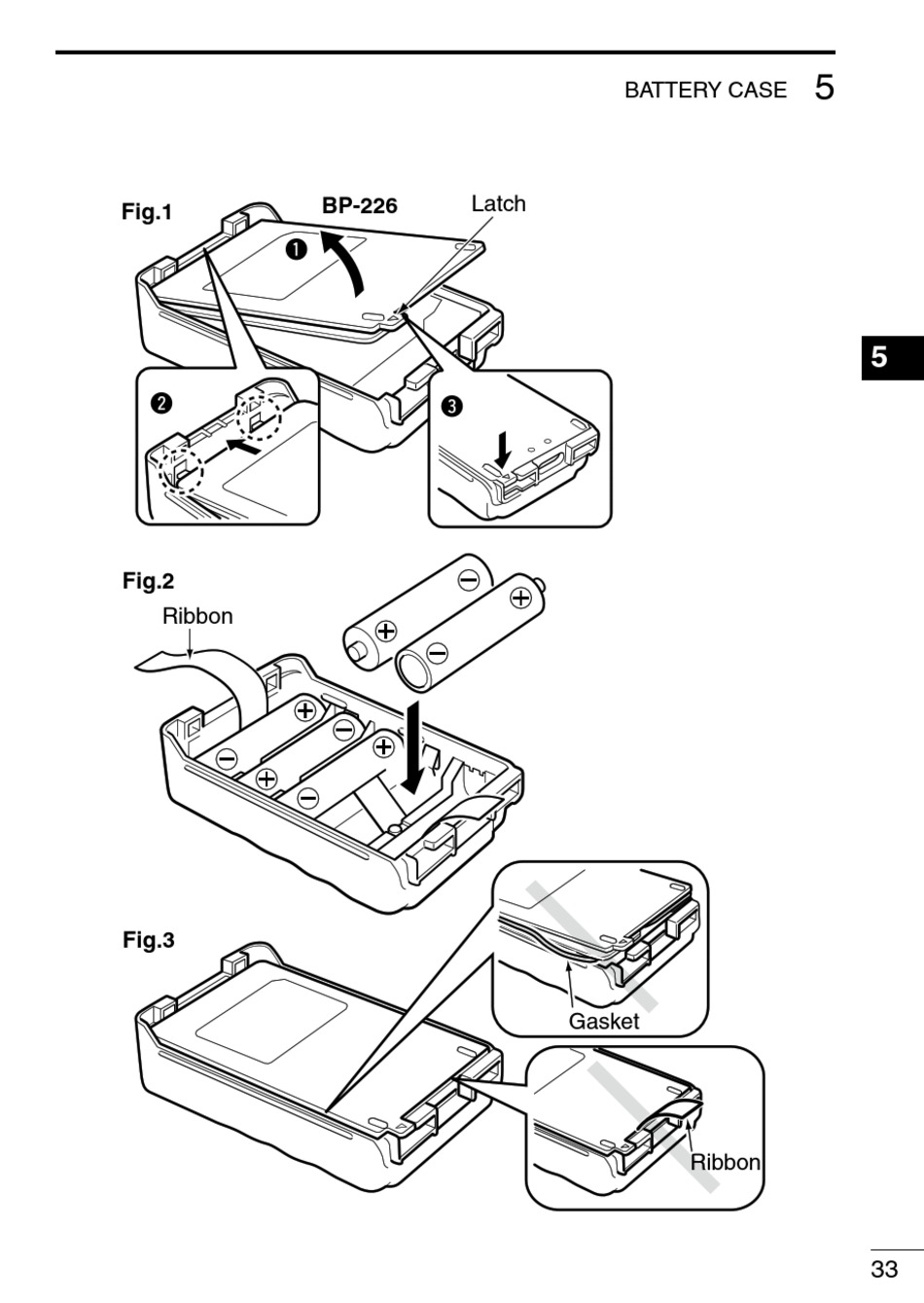 BATTERY CASE 5

Fig.1

BP-226

Latch

❶

❷

❸

5

Fig.2

Ribbon

Fig.3

Gasket

Ribbon

33