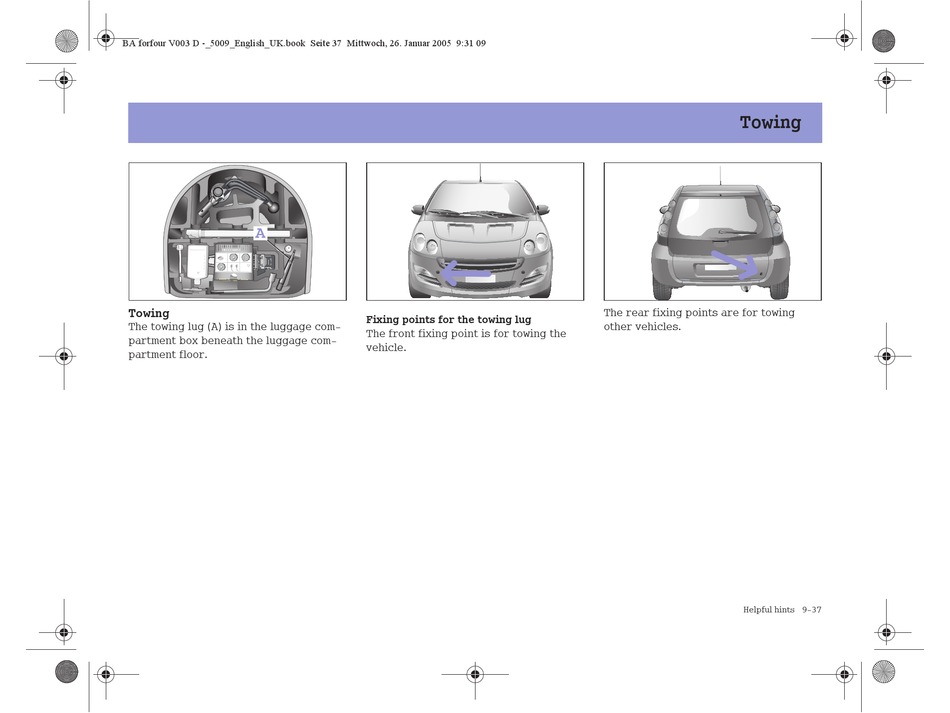 BA forfour V003 D -_5009_English_UK.book Seite 37 Mittwoch, 26. Januar 2005 9:31 09

Towing

A

Towing
The towing lug (A) is in the luggage compartment box beneath the luggage compartment floor.

Fixing points for the towing lug
The front fixing point is for towing the vehicle.

The rear fixing points are for towing other vehicles.

Helpful hints 9-37