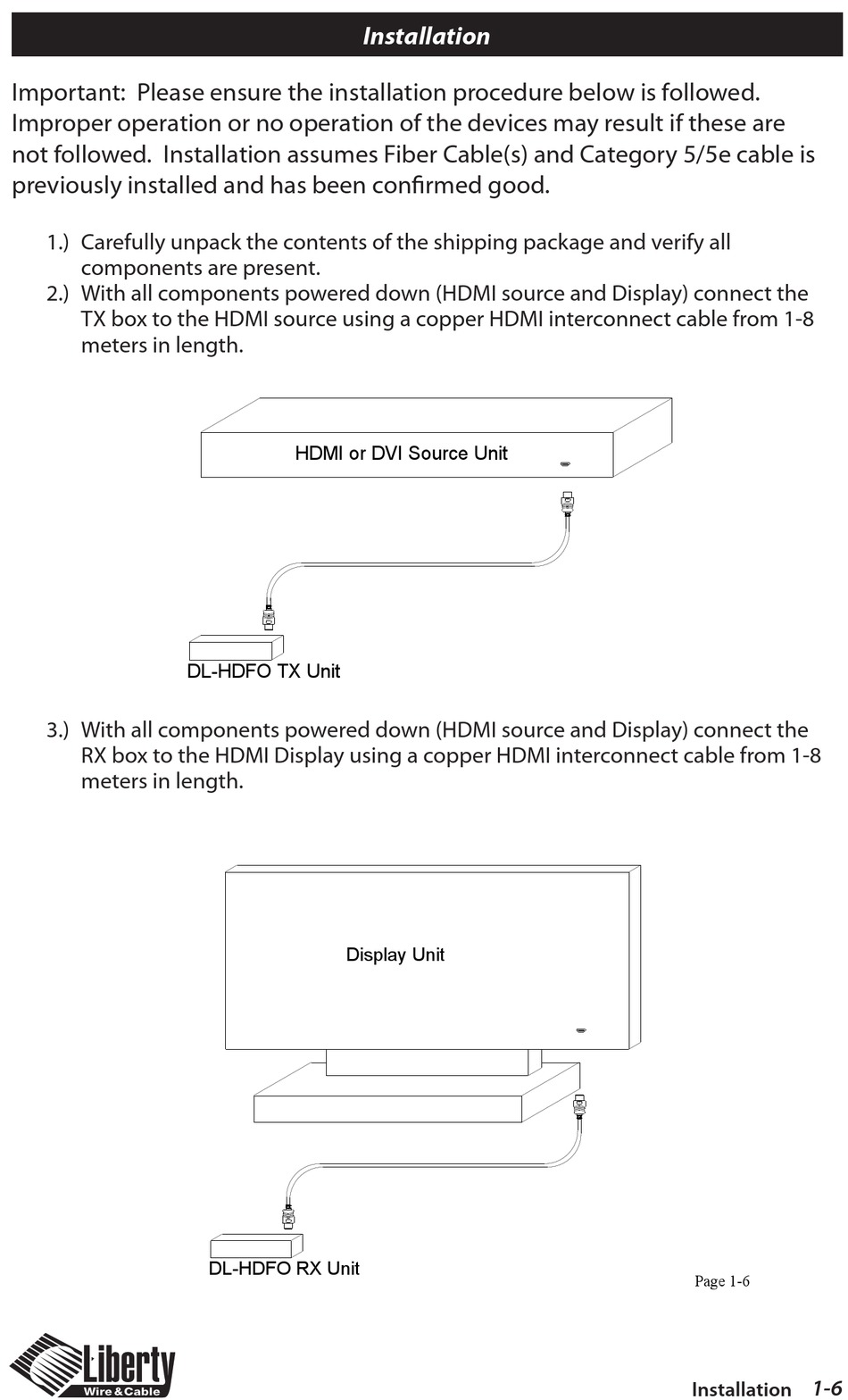 Installation

Important: Please ensure the installation procedure below is followed. Improper operation or no operation of the devices may result if these are not followed. Installation assumes Fiber Cable(s) and Category 5/5e cable is previously installed and has been confirmed good.

1.) Carefully unpack the contents of the shipping package and verify all components are present.
2.) With all components powered down (HDMI source and Display) connect the TX box to the HDMI source using a copper HDMI interconnect cable from 1-8 meters in length.

HDMI or DVI Source Unit

DL-HDFO TX Unit

3.) With all components powered down (HDMI source and Display) connect the RX box to the HDMI Display using a copper HDMI interconnect cable from 1-8 meters in length.

Display Unit

DL-HDFO RX Unit

Page 1-6

Liberty Wire & Cable

Installation 1-6