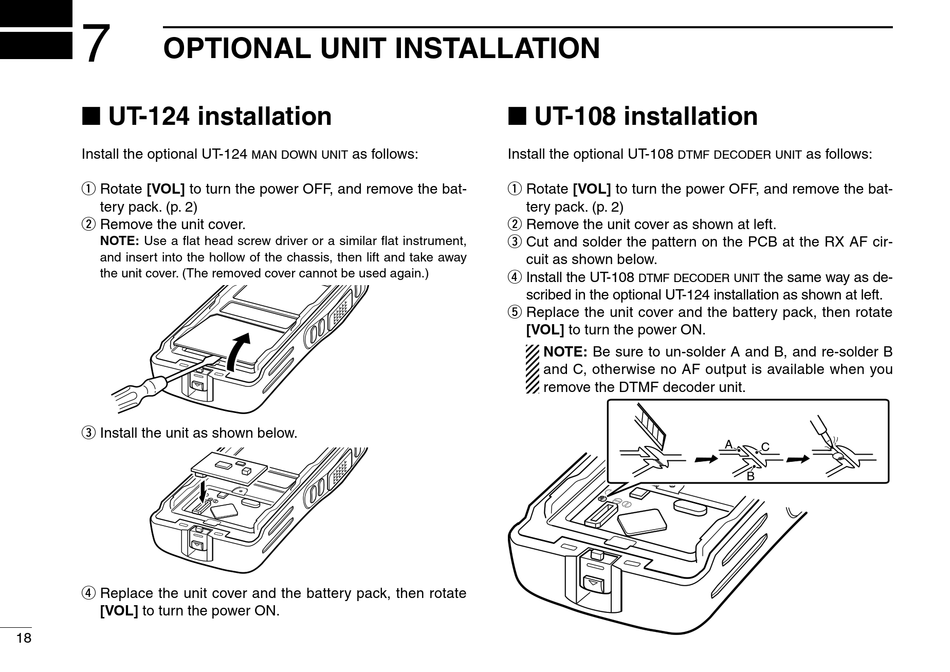 7 OPTIONAL UNIT INSTALLATION

■ UT-124 installation

Install the optional UT-124 MAN DOWN UNIT as follows:

① Rotate [VOL] to turn the power OFF, and remove the battery pack. (p. 2)
② Remove the unit cover.
NOTE: Use a flat head screw driver or a similar flat instrument, and insert into the hollow of the chassis, then lift and take away the unit cover. (The removed cover cannot be used again.)

③ Install the unit as shown below.

④ Replace the unit cover and the battery pack, then rotate [VOL] to turn the power ON.

■ UT-108 installation

Install the optional UT-108 DTMF DECODER UNIT as follows:

① Rotate [VOL] to turn the power OFF, and remove the battery pack. (p. 2)
② Remove the unit cover as shown at left.
③ Cut and solder the pattern on the PCB at the RX AF circuit as shown below.
④ Install the UT-108 DTMF DECODER UNIT the same way as described in the optional UT-124 installation as shown at left.
⑤ Replace the unit cover and the battery pack, then rotate [VOL] to turn the power ON.

NOTE: Be sure to un-solder A and B, and re-solder B and C, otherwise no AF output is available when you remove the DTMF decoder unit.

A C
B

18