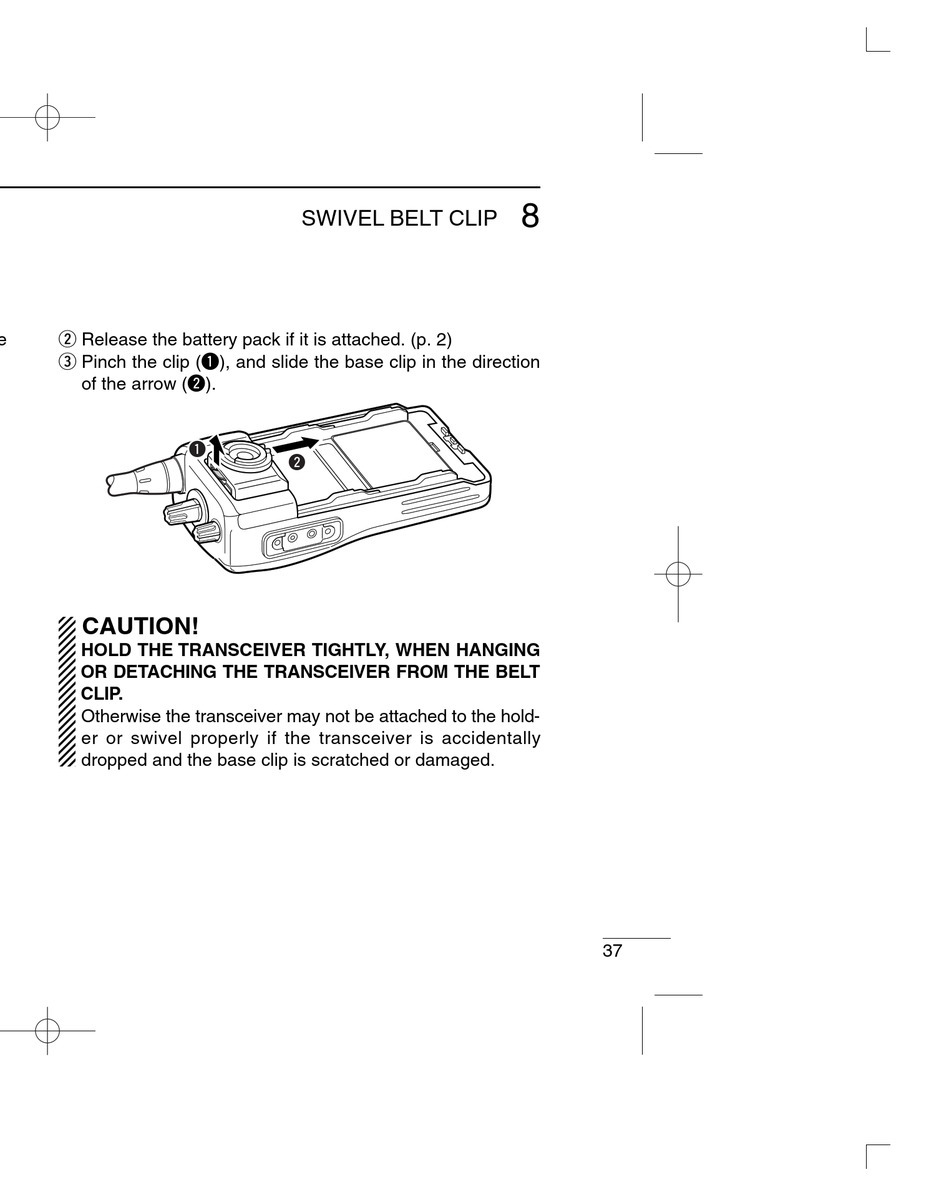 SWIVEL BELT CLIP 8

e

② Release the battery pack if it is attached. (p. 2)
③ Pinch the clip (❶), and slide the base clip in the direction of the arrow (❷).

❶
❷

CAUTION!
HOLD THE TRANSCEIVER TIGHTLY, WHEN HANGING OR DETACHING THE TRANSCEIVER FROM THE BELT CLIP.
Otherwise the transceiver may not be attached to the holder or swivel properly if the transceiver is accidentally dropped and the base clip is scratched or damaged.

37