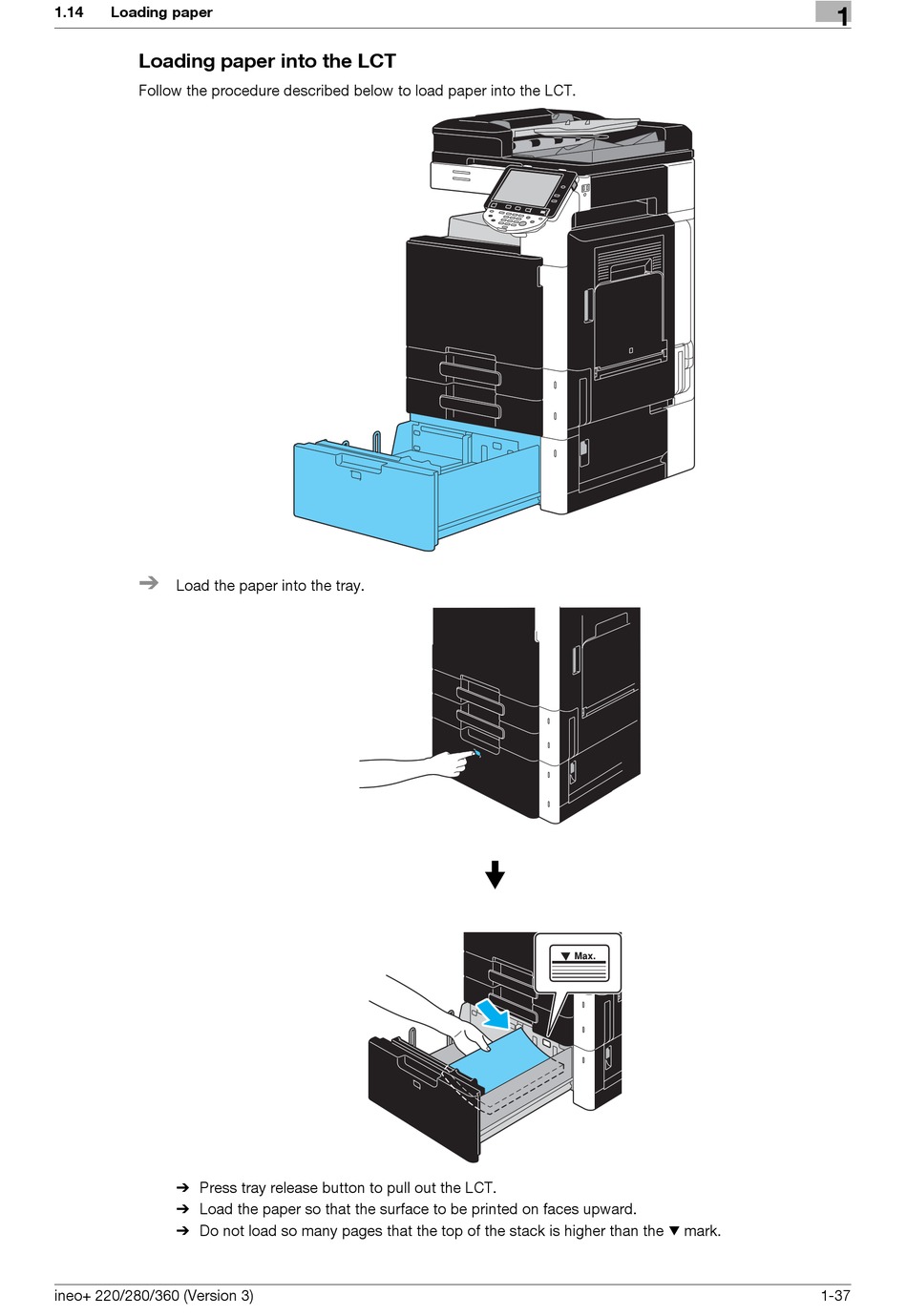 1.14 Loading paper

1

Loading paper into the LCT

Follow the procedure described below to load paper into the LCT.

➔ Load the paper into the tray.

▼ Max.

➔ Press tray release button to pull out the LCT.
➔ Load the paper so that the surface to be printed on faces upward.
➔ Do not load so many pages that the top of the stack is higher than the ▼ mark.

ineo+ 220/280/360 (Version 3)

1-37