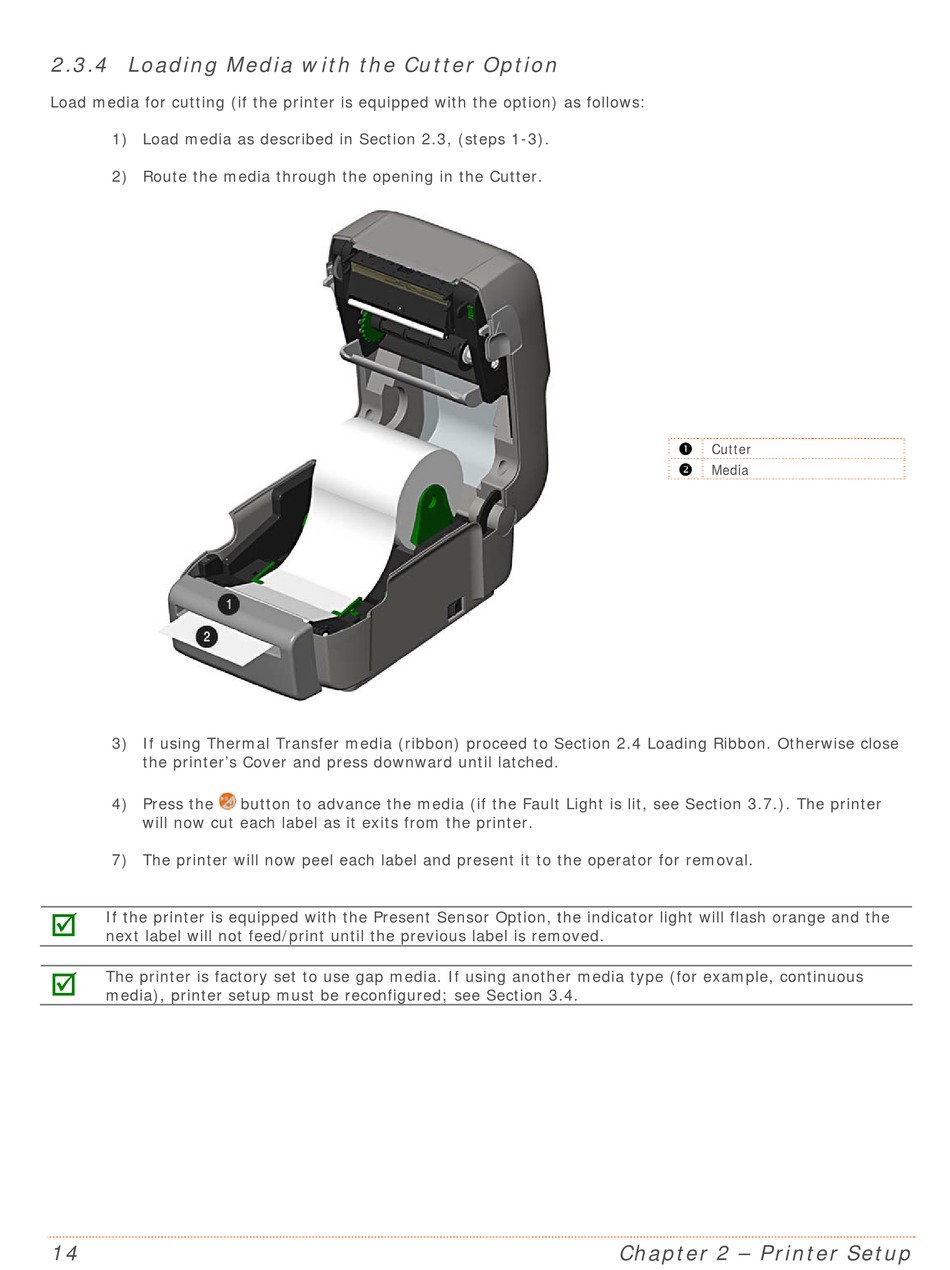 2.3.4 Loading Media with the Cutter Option

Load media for cutting (if the printer is equipped with the option) as follows:

1) Load media as described in Section 2.3, (steps 1-3).

2) Route the media through the opening in the Cutter.

1

2

| ❶ | Cutter |
|---|---|
| ❷ | Media |

3) If using Thermal Transfer media (ribbon) proceed to Section 2.4 Loading Ribbon. Otherwise close the printer's Cover and press downward until latched.

4) Press the button to advance the media (if the Fault Light is lit, see Section 3.7.). The printer will now cut each label as it exits from the printer.

7) The printer will now peel each label and present it to the operator for removal.

If the printer is equipped with the Present Sensor Option, the indicator light will flash orange and the next label will not feed/print until the previous label is removed.

The printer is factory set to use gap media. If using another media type (for example, continuous media), printer setup must be reconfigured; see Section 3.4.

14 Chapter 2 – Printer Setup