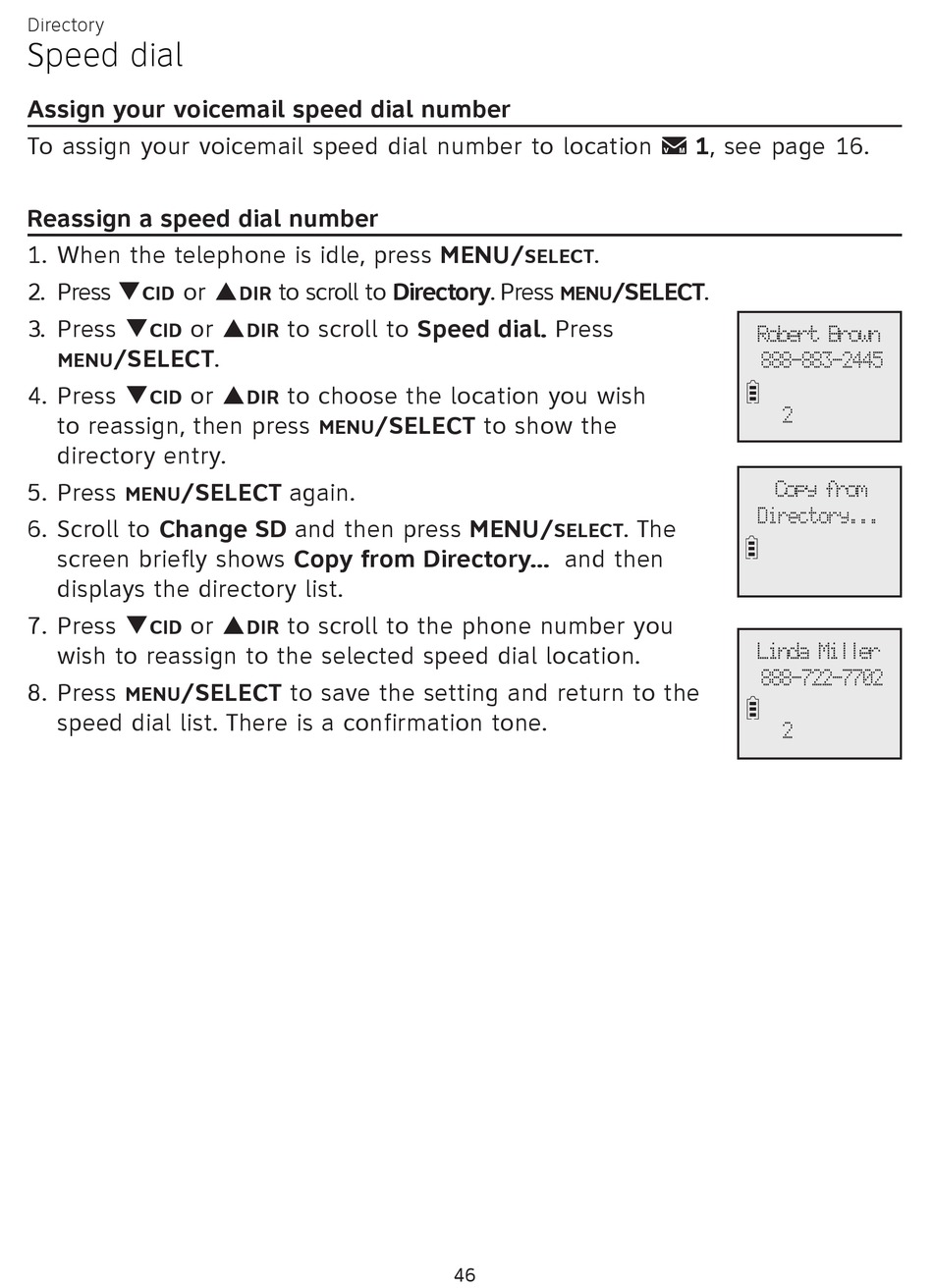 Directory
Speed dial

Assign your voicemail speed dial number

To assign your voicemail speed dial number to location 1, see page 16.

Reassign a speed dial number

1. When the telephone is idle, press MENU/SELECT.
2. Press ▼CID or ▲DIR to scroll to Directory. Press MENU/SELECT.
3. Press ▼CID or ▲DIR to scroll to Speed dial. Press MENU/SELECT.
4. Press ▼CID or ▲DIR to choose the location you wish to reassign, then press MENU/SELECT to show the directory entry.
5. Press MENU/SELECT again.
6. Scroll to Change SD and then press MENU/SELECT. The screen briefly shows Copy from Directory... and then displays the directory list.
7. Press ▼CID or ▲DIR to scroll to the phone number you wish to reassign to the selected speed dial location.
8. Press MENU/SELECT to save the setting and return to the speed dial list. There is a confirmation tone.

Robert Brown
888-883-2445
2

Copy from
Directory...

Linda Miller
888-722-7702
2

46