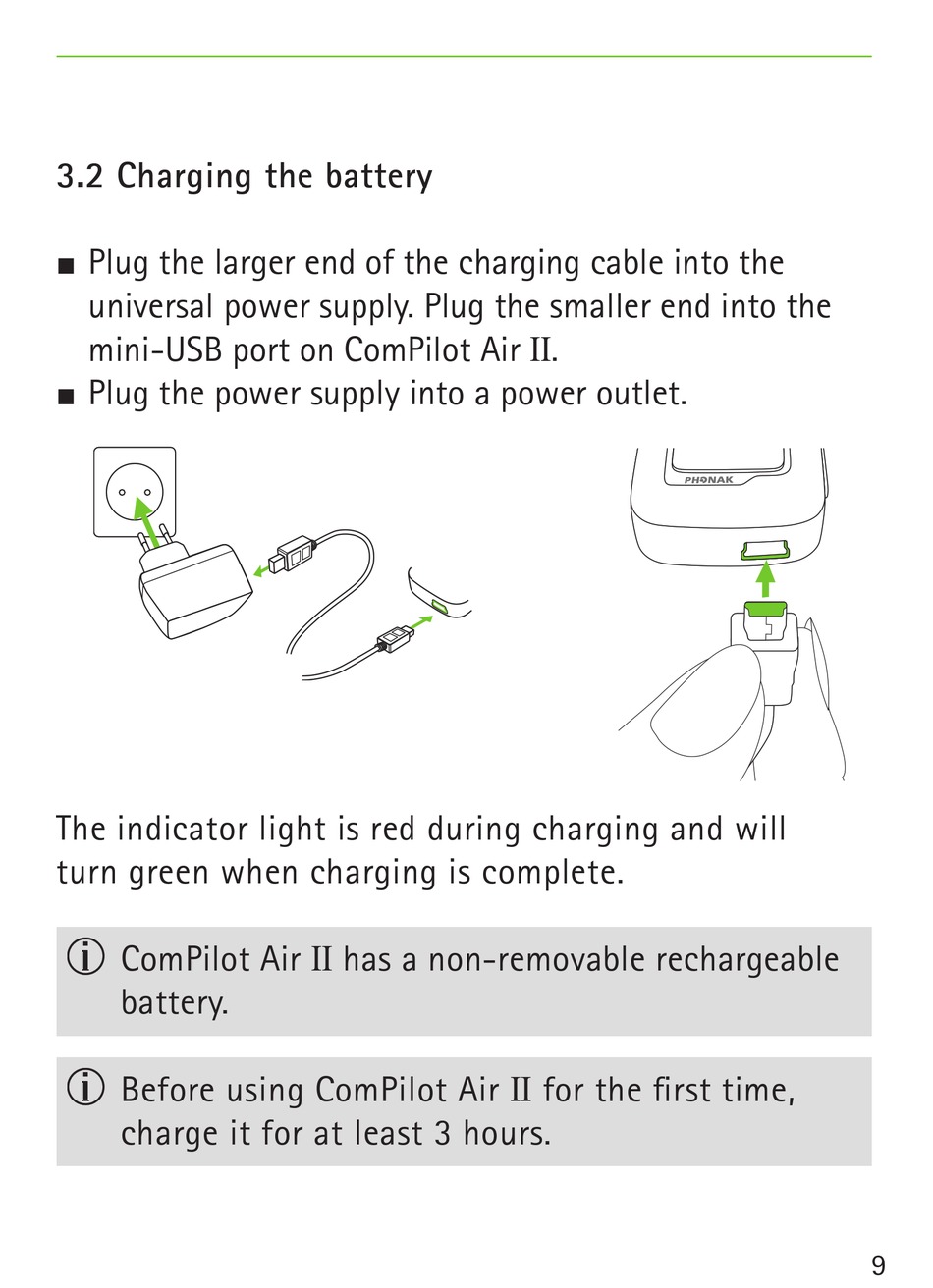 3.2 Charging the battery

■ Plug the larger end of the charging cable into the universal power supply. Plug the smaller end into the mini-USB port on ComPilot Air II.
■ Plug the power supply into a power outlet.

PHONAK

The indicator light is red during charging and will turn green when charging is complete.

ⓘ ComPilot Air II has a non-removable rechargeable battery.

ⓘ Before using ComPilot Air II for the first time, charge it for at least 3 hours.

9