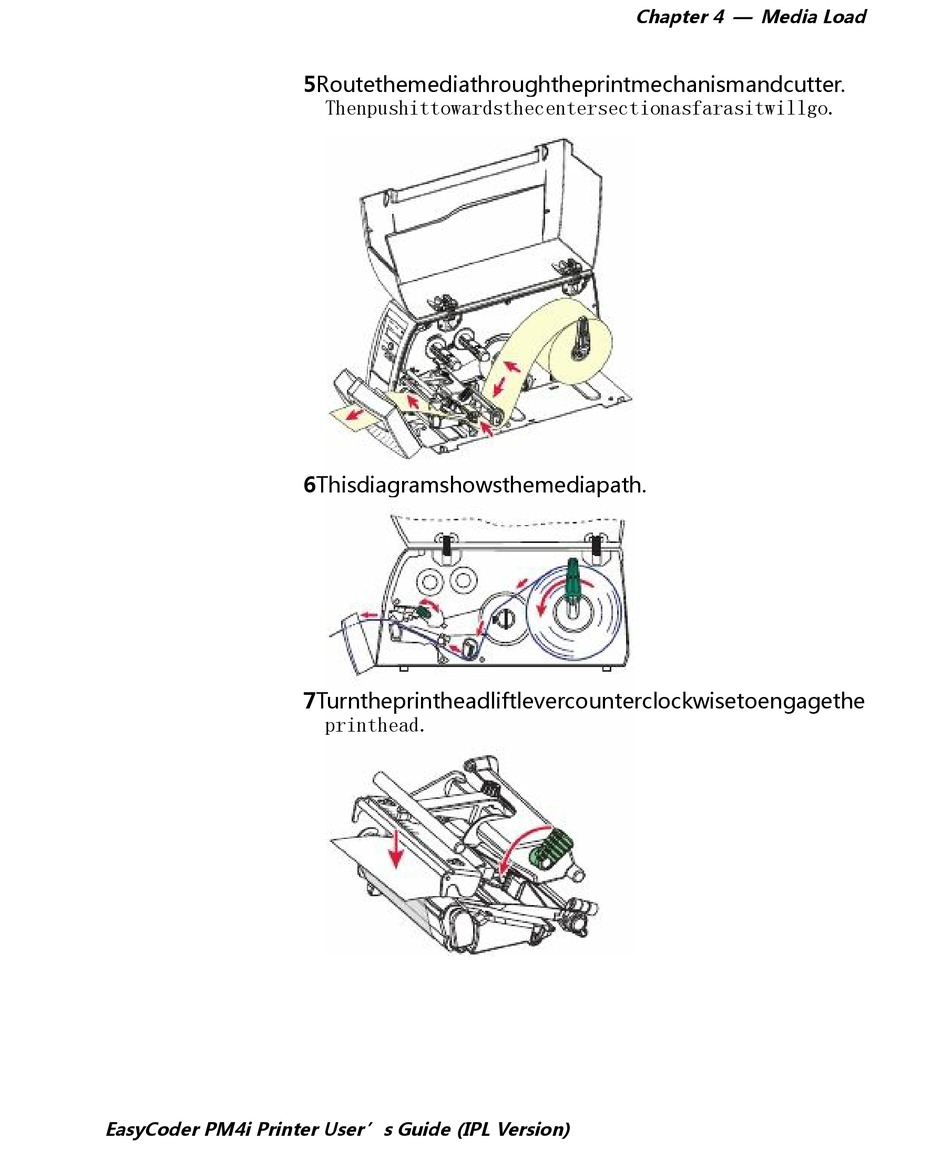 Chapter 4 — Media Load

5Routethemediathroughtheprintmechanismandcutter. Thenpushittowardsthecentersectionasfarasitwillgo.

6Thisdiagramshowsthemediapath.

7Turntheprintheadliftlevercounterclockwisetoengagethe printhead.

EasyCoder PM4i Printer User’s Guide (IPL Version)