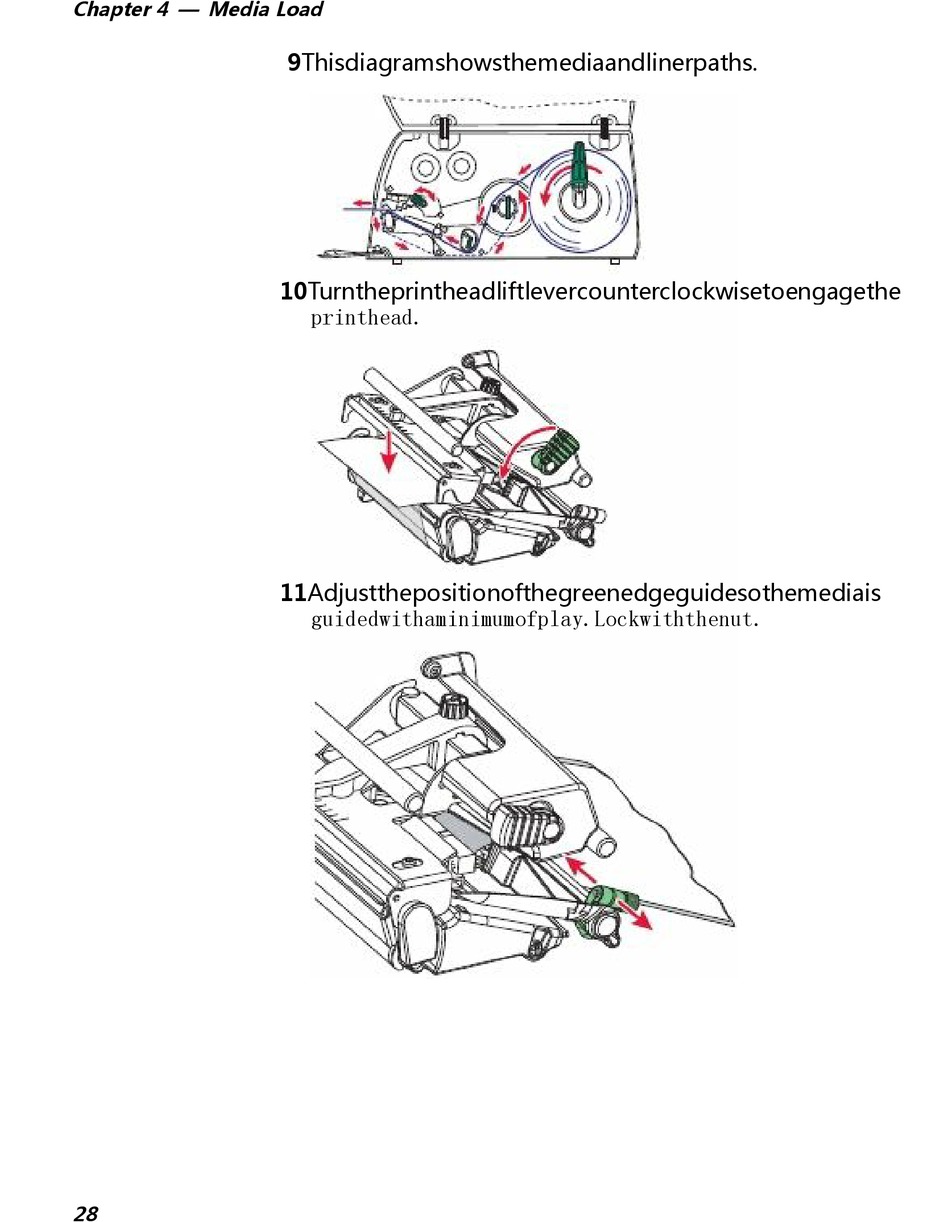 Chapter 4 — Media Load

9Thisdiagramshowsthemediaandlinerpaths.

10Turntheprintheadliftlevercounterclockwisetoengagethe printhead.

11Adjustthepositionofthegreenedgeguidesothemediais guidedwithaminimumofplay.Lockwiththenut.

28