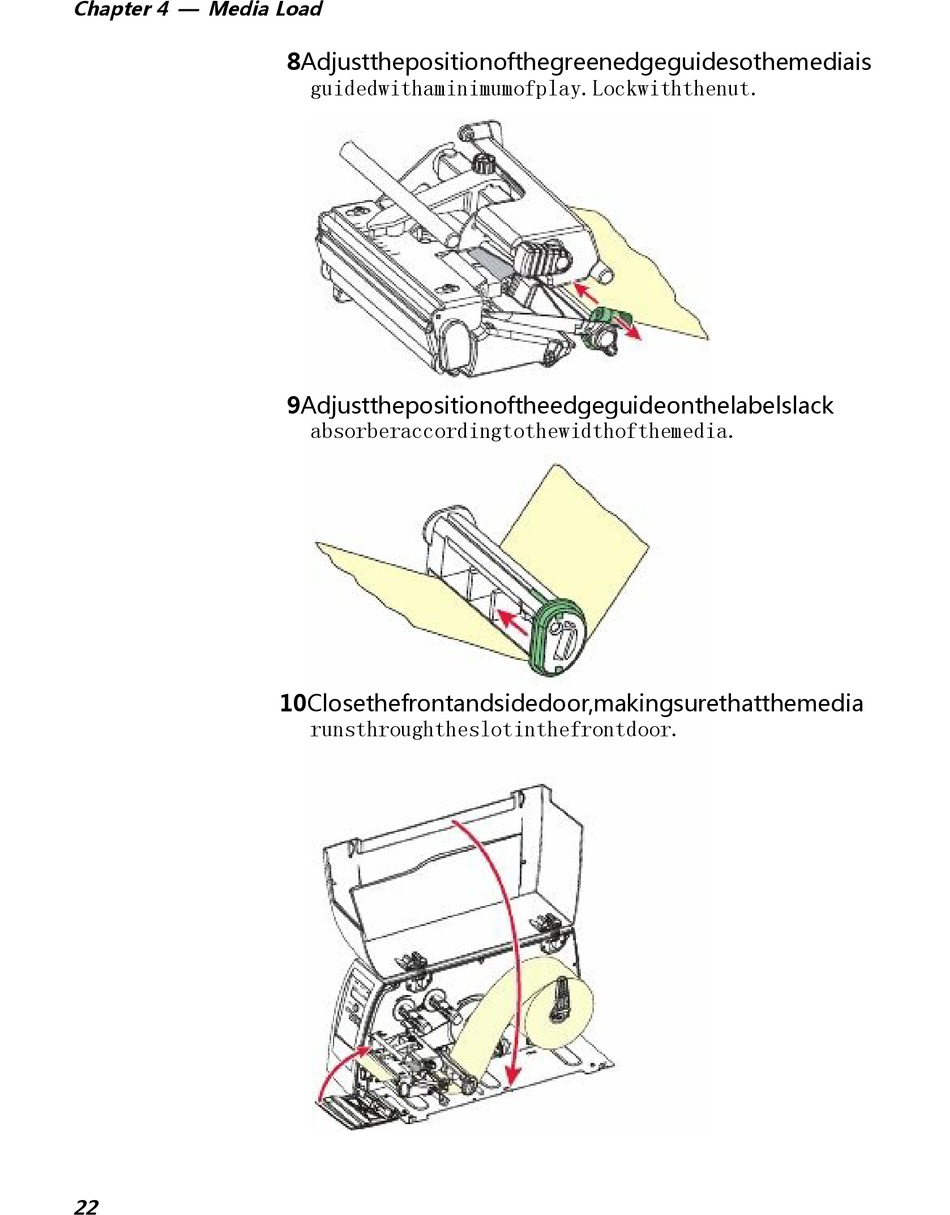 Chapter 4 — Media Load

8Adjustthepositionofthegreenedgeguidesothemediais guidedwithaminimumofplay.Lockwiththenut.

9Adjustthepositionoftheedgeguideonthelabelslack absorberaccordingtothewidthofthemedia.

10Closethefrontandsidedoor,makingsurethatthemedia runsthroughtheslotinthefrontdoor.

22