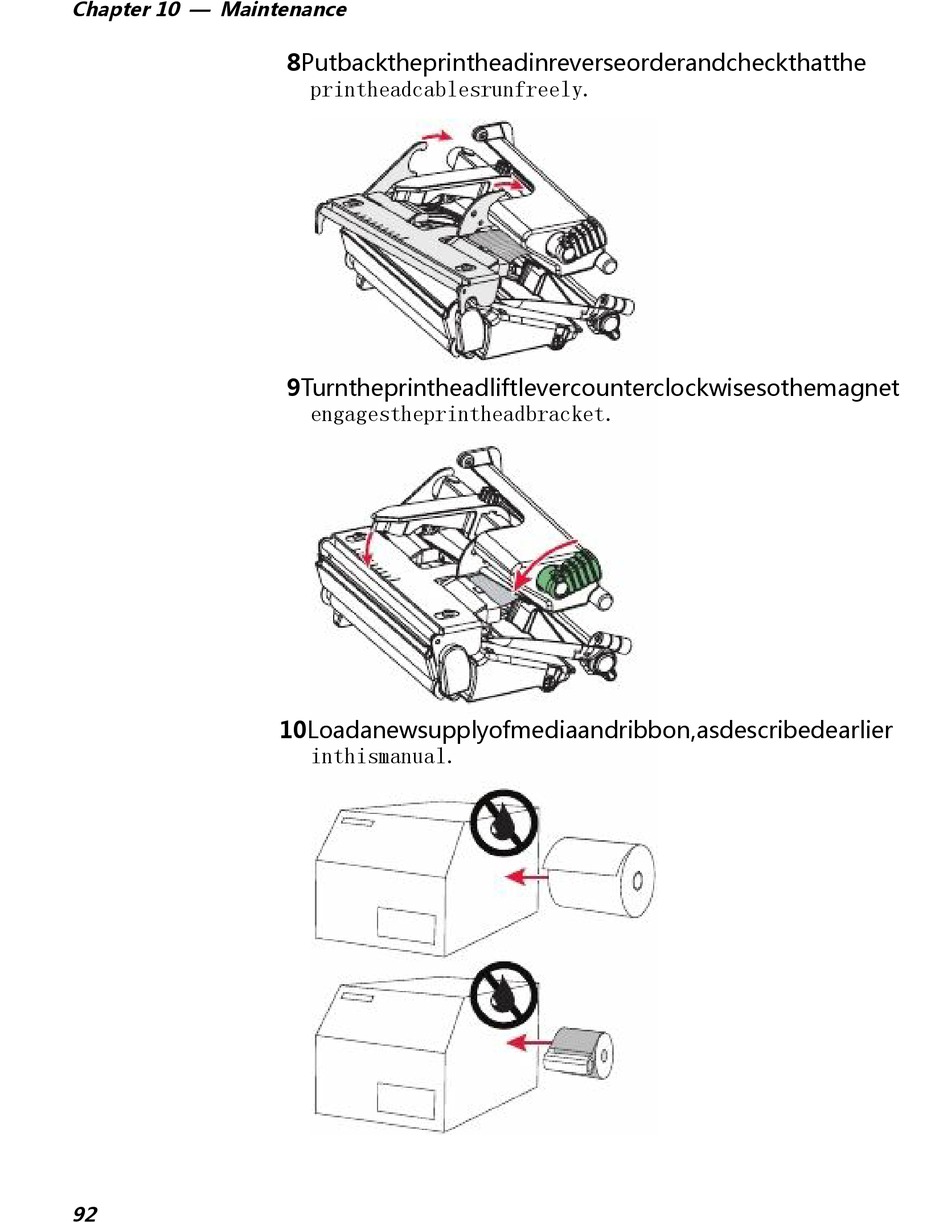 Chapter 10 — Maintenance

8Putbacktheprintheadinreverseorderandcheckthatthe printheadcablesrunfreely.

9Turntheprintheadliftlevercounterclockwisesothemagnet engagestheprintheadbracket.

10Loadanewsupplyofmediaandribbon,asdescribedearlier inthismanual.

92