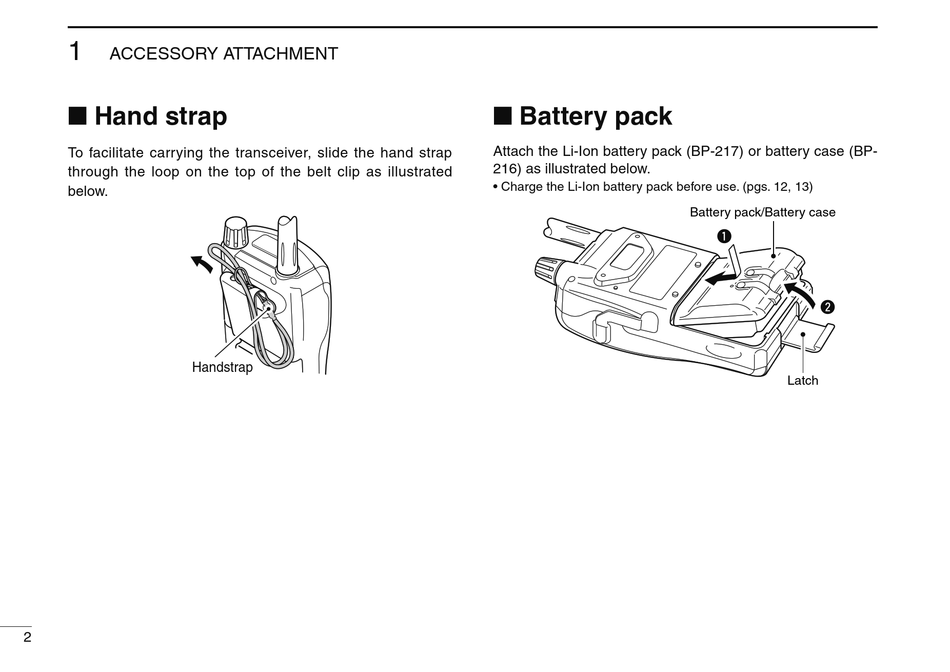 1 ACCESSORY ATTACHMENT

■ Hand strap

To facilitate carrying the transceiver, slide the hand strap through the loop on the top of the belt clip as illustrated below.

Handstrap

■ Battery pack

Attach the Li-Ion battery pack (BP-217) or battery case (BP-216) as illustrated below.
• Charge the Li-Ion battery pack before use. (pgs. 12, 13)

Battery pack/Battery case

❶

❷

Latch

2