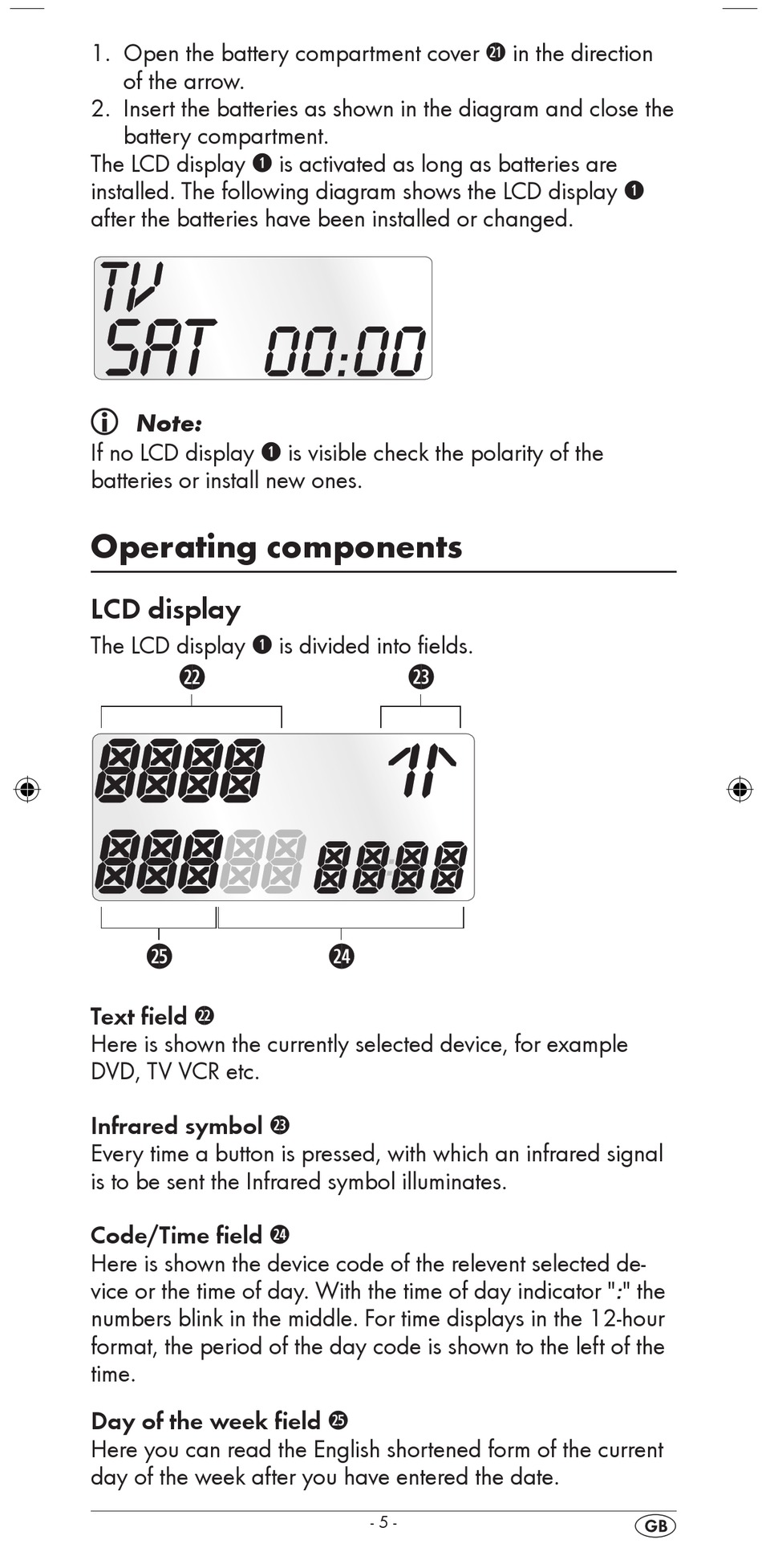 1. Open the battery compartment cover ㉑ in the direction of the arrow.
2. Insert the batteries as shown in the diagram and close the battery compartment.
The LCD display ❶ is activated as long as batteries are installed. The following diagram shows the LCD display ❶ after the batteries have been installed or changed.

TV
SAT 00:00

ⓘ Note:
If no LCD display ❶ is visible check the polarity of the batteries or install new ones.

Operating components

LCD display
The LCD display ❶ is divided into fields.

㉒ ㉓

㉕ ㉔

Text field ㉒
Here is shown the currently selected device, for example DVD, TV VCR etc.

Infrared symbol ㉓
Every time a button is pressed, with which an infrared signal is to be sent the Infrared symbol illuminates.

Code/Time field ㉔
Here is shown the device code of the relevent selected device or the time of day. With the time of day indicator ":" the numbers blink in the middle. For time displays in the 12-hour format, the period of the day code is shown to the left of the time.

Day of the week field ㉕
Here you can read the English shortened form of the current day of the week after you have entered the date.

- 5 -
GB