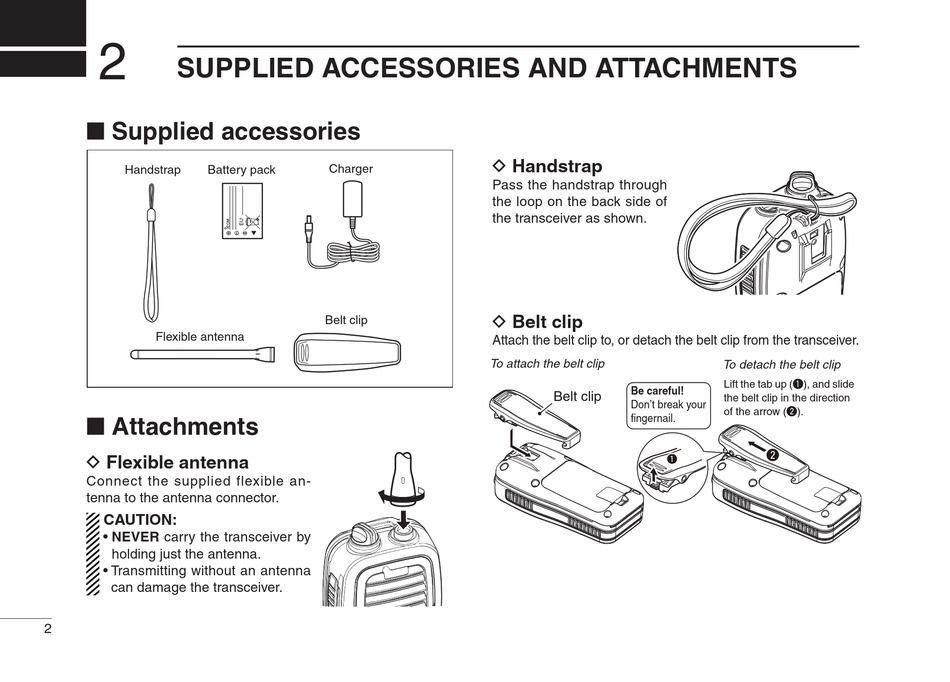 2 SUPPLIED ACCESSORIES AND ATTACHMENTS

■ Supplied accessories

Handstrap Battery pack Charger

Flexible antenna Belt clip

■ Attachments

◇ Flexible antenna
Connect the supplied flexible antenna to the antenna connector.

CAUTION:
• NEVER carry the transceiver by holding just the antenna.
• Transmitting without an antenna can damage the transceiver.

◇ Handstrap
Pass the handstrap through the loop on the back side of the transceiver as shown.

◇ Belt clip
Attach the belt clip to, or detach the belt clip from the transceiver.

To attach the belt clip

Belt clip

Be careful! Don't break your fingernail.

To detach the belt clip
Lift the tab up (❶), and slide the belt clip in the direction of the arrow (❷).

❶

❷

2