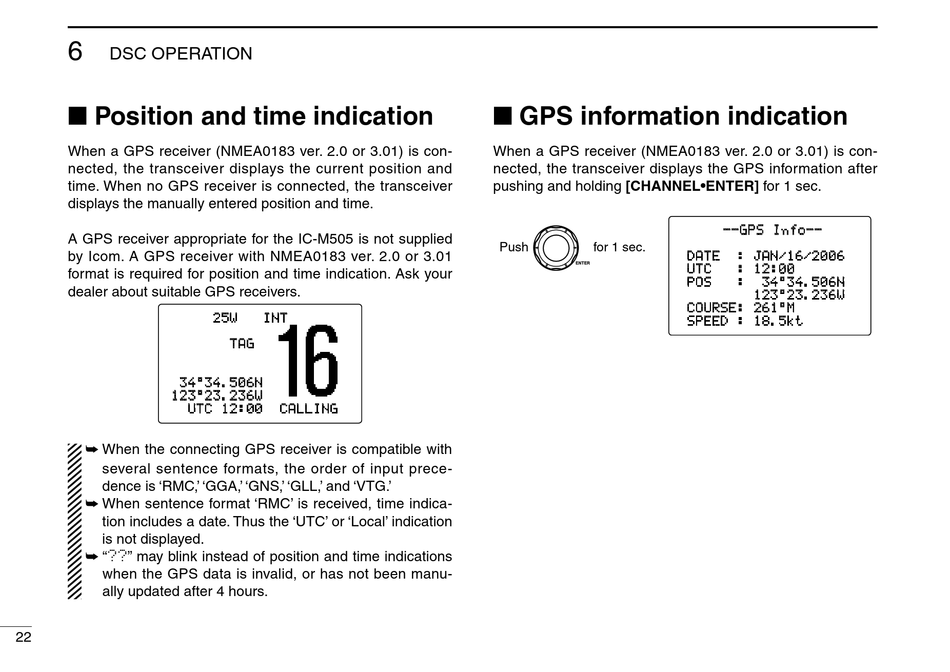 6 DSC OPERATION

■ Position and time indication

When a GPS receiver (NMEA0183 ver. 2.0 or 3.01) is connected, the transceiver displays the current position and time. When no GPS receiver is connected, the transceiver displays the manually entered position and time.

A GPS receiver appropriate for the IC-M505 is not supplied by Icom. A GPS receiver with NMEA0183 ver. 2.0 or 3.01 format is required for position and time indication. Ask your dealer about suitable GPS receivers.

25W INT
TAG
16
34°34.506N
123°23.236W
UTC 12:00 CALLING

➥ When the connecting GPS receiver is compatible with several sentence formats, the order of input precedence is 'RMC,' 'GGA,' 'GNS,' 'GLL,' and 'VTG.'
➥ When sentence format 'RMC' is received, time indication includes a date. Thus the 'UTC' or 'Local' indication is not displayed.
➥ "??" may blink instead of position and time indications when the GPS data is invalid, or has not been manually updated after 4 hours.

■ GPS information indication

When a GPS receiver (NMEA0183 ver. 2.0 or 3.01) is connected, the transceiver displays the GPS information after pushing and holding [CHANNEL•ENTER] for 1 sec.

Push ENTER for 1 sec.

--GPS Info--
DATE : JAN/16/2006
UTC : 12:00
POS : 34°34.506N
123°23.236W
COURSE: 261°M
SPEED : 18.5kt

22