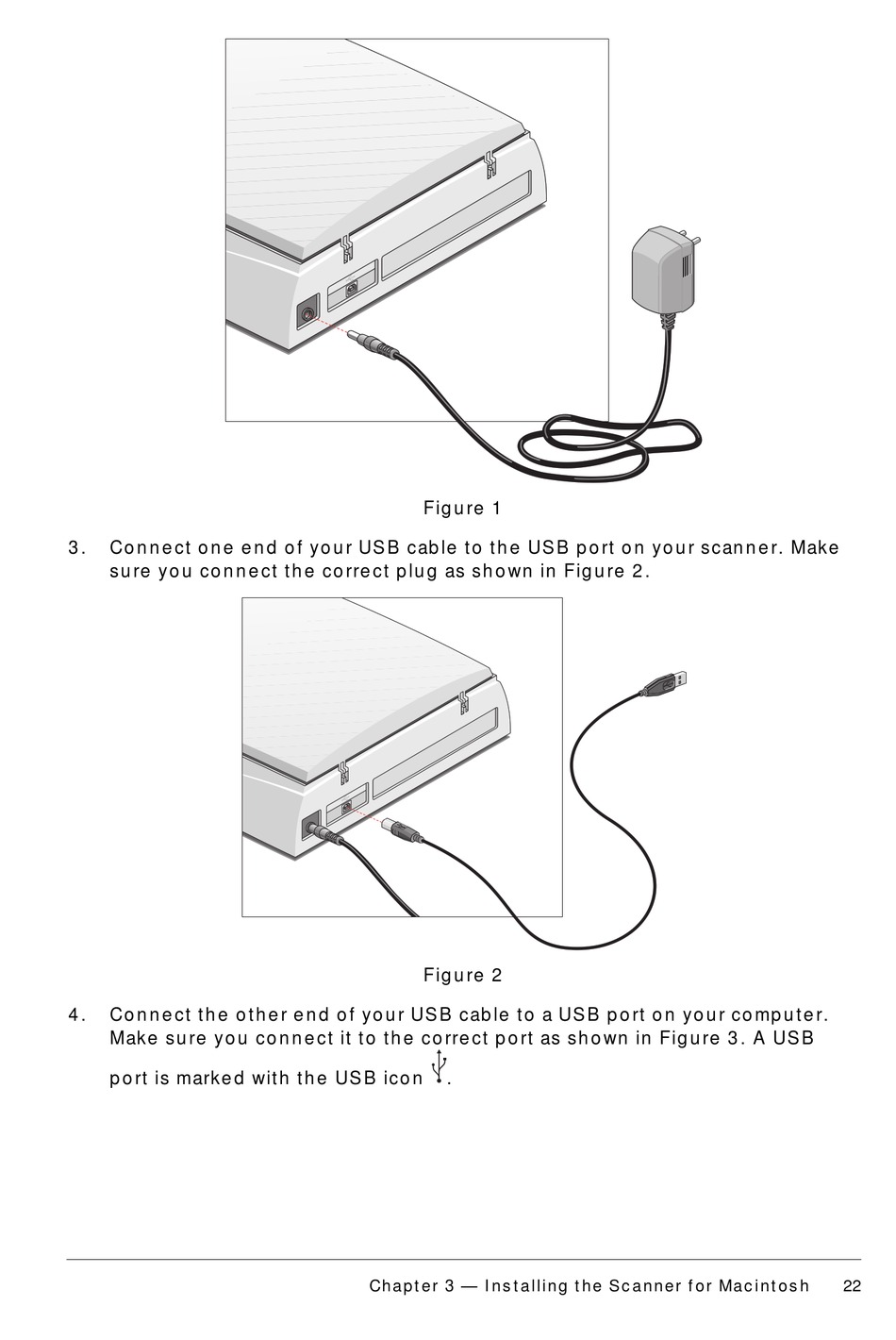 Figure 1

3. Connect one end of your USB cable to the USB port on your scanner. Make sure you connect the correct plug as shown in Figure 2.

Figure 2

4. Connect the other end of your USB cable to a USB port on your computer. Make sure you connect it to the correct port as shown in Figure 3. A USB port is marked with the USB icon .

Chapter 3 — Installing the Scanner for Macintosh 22