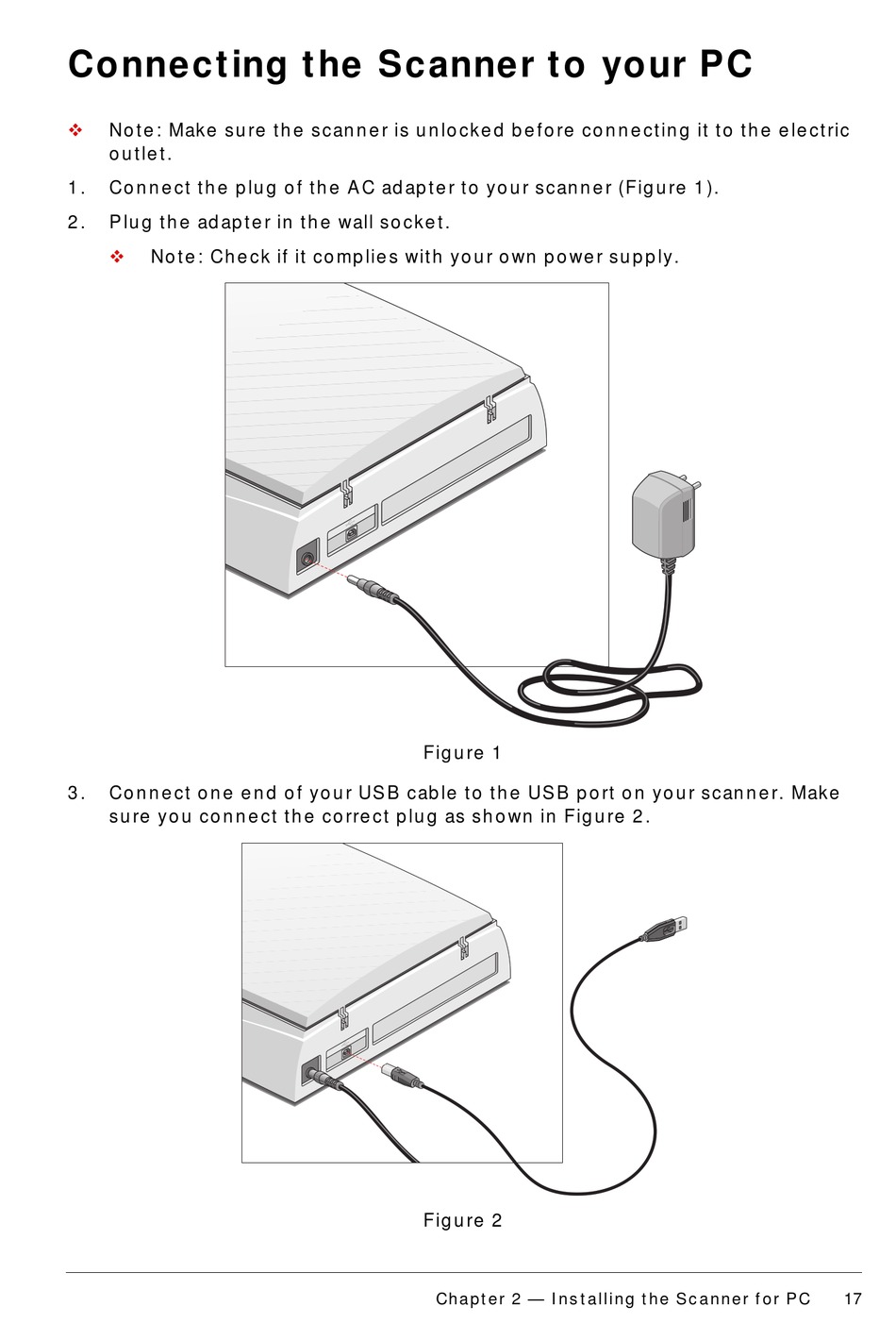 Connecting the Scanner to your PC

❖ Note: Make sure the scanner is unlocked before connecting it to the electric outlet.

1. Connect the plug of the AC adapter to your scanner (Figure 1).

2. Plug the adapter in the wall socket.

❖ Note: Check if it complies with your own power supply.

Figure 1

3. Connect one end of your USB cable to the USB port on your scanner. Make sure you connect the correct plug as shown in Figure 2.

Figure 2

Chapter 2 — Installing the Scanner for PC 17