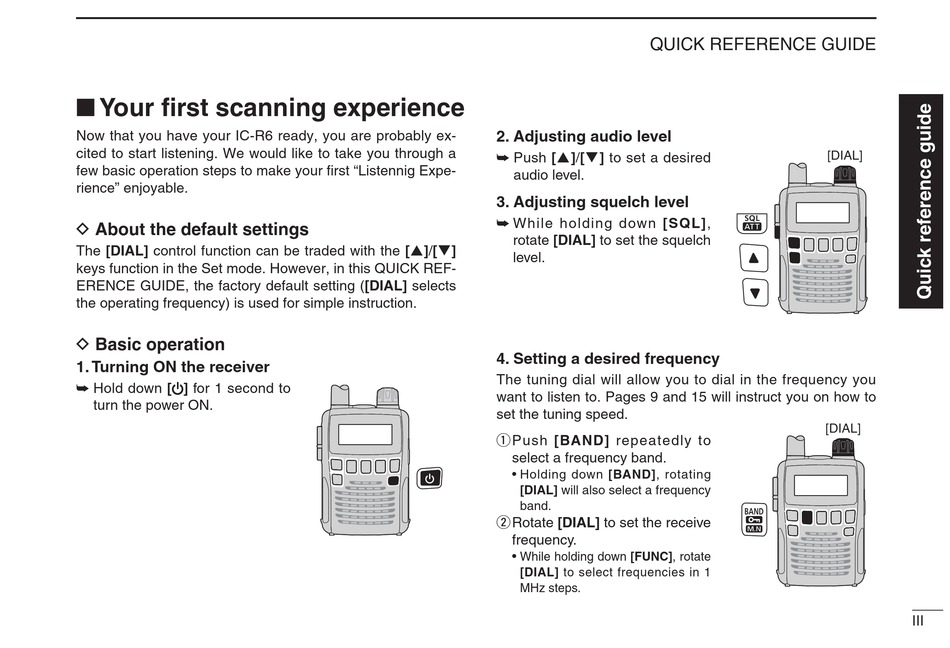 QUICK REFERENCE GUIDE

■ Your first scanning experience

Now that you have your IC-R6 ready, you are probably excited to start listening. We would like to take you through a few basic operation steps to make your first "Listennig Experience" enjoyable.

◇ About the default settings

The [DIAL] control function can be traded with the [▲]/[▼] keys function in the Set mode. However, in this QUICK REFERENCE GUIDE, the factory default setting ([DIAL] selects the operating frequency) is used for simple instruction.

◇ Basic operation

1. Turning ON the receiver

➥ Hold down [⏻] for 1 second to turn the power ON.

2. Adjusting audio level

➥ Push [▲]/[▼] to set a desired audio level.

3. Adjusting squelch level

➥ While holding down [SQL], rotate [DIAL] to set the squelch level.

[DIAL]

SQL ATT

4. Setting a desired frequency

The tuning dial will allow you to dial in the frequency you want to listen to. Pages 9 and 15 will instruct you on how to set the tuning speed.

① Push [BAND] repeatedly to select a frequency band.
• Holding down [BAND], rotating [DIAL] will also select a frequency band.

② Rotate [DIAL] to set the receive frequency.
• While holding down [FUNC], rotate [DIAL] to select frequencies in 1 MHz steps.

[DIAL]

BAND M.N

Quick reference guide

III