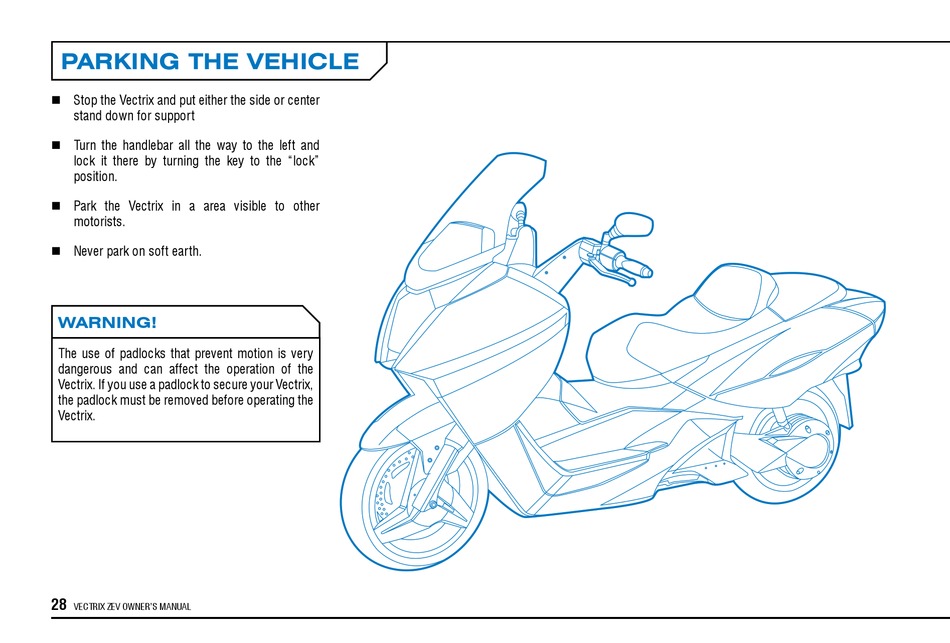 PARKING THE VEHICLE

■ Stop the Vectrix and put either the side or center stand down for support

■ Turn the handlebar all the way to the left and lock it there by turning the key to the "lock" position.

■ Park the Vectrix in a area visible to other motorists.

■ Never park on soft earth.

WARNING!

The use of padlocks that prevent motion is very dangerous and can affect the operation of the Vectrix. If you use a padlock to secure your Vectrix, the padlock must be removed before operating the Vectrix.

28 VECTRIX ZEV OWNER'S MANUAL