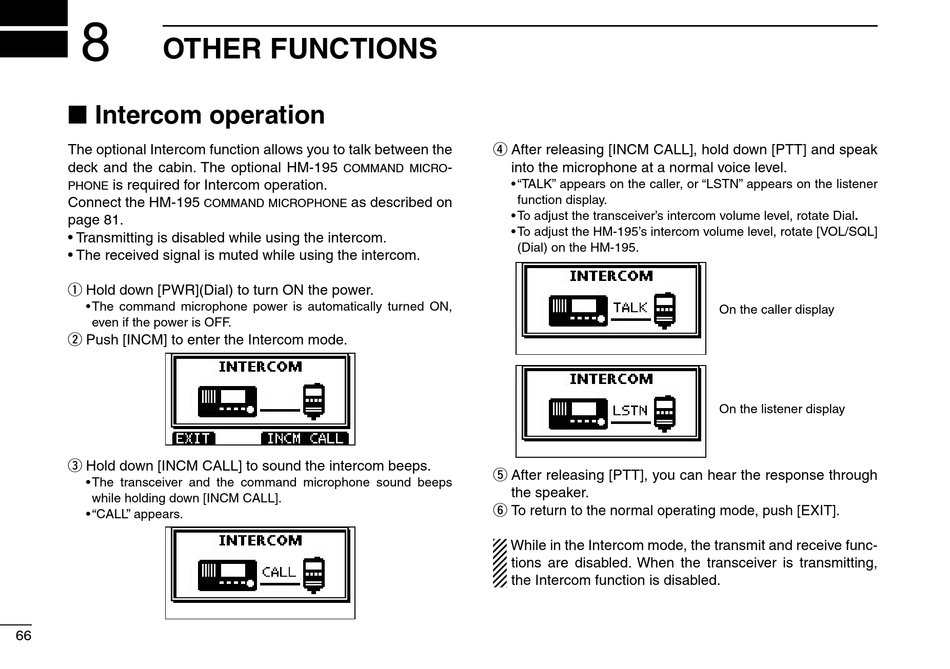 8 OTHER FUNCTIONS

■ Intercom operation

The optional Intercom function allows you to talk between the deck and the cabin. The optional HM-195 COMMAND MICROPHONE is required for Intercom operation.
Connect the HM-195 COMMAND MICROPHONE as described on page 81.
• Transmitting is disabled while using the intercom.
• The received signal is muted while using the intercom.

① Hold down [PWR](Dial) to turn ON the power.
• The command microphone power is automatically turned ON, even if the power is OFF.
② Push [INCM] to enter the Intercom mode.

INTERCOM
EXIT INCM CALL

③ Hold down [INCM CALL] to sound the intercom beeps.
• The transceiver and the command microphone sound beeps while holding down [INCM CALL].
• "CALL" appears.

INTERCOM
CALL

④ After releasing [INCM CALL], hold down [PTT] and speak into the microphone at a normal voice level.
• "TALK" appears on the caller, or "LSTN" appears on the listener function display.
• To adjust the transceiver's intercom volume level, rotate Dial.
• To adjust the HM-195's intercom volume level, rotate [VOL/SQL] (Dial) on the HM-195.

INTERCOM
TALK
On the caller display

INTERCOM
LSTN
On the listener display

⑤ After releasing [PTT], you can hear the response through the speaker.
⑥ To return to the normal operating mode, push [EXIT].

While in the Intercom mode, the transmit and receive functions are disabled. When the transceiver is transmitting, the Intercom function is disabled.

66