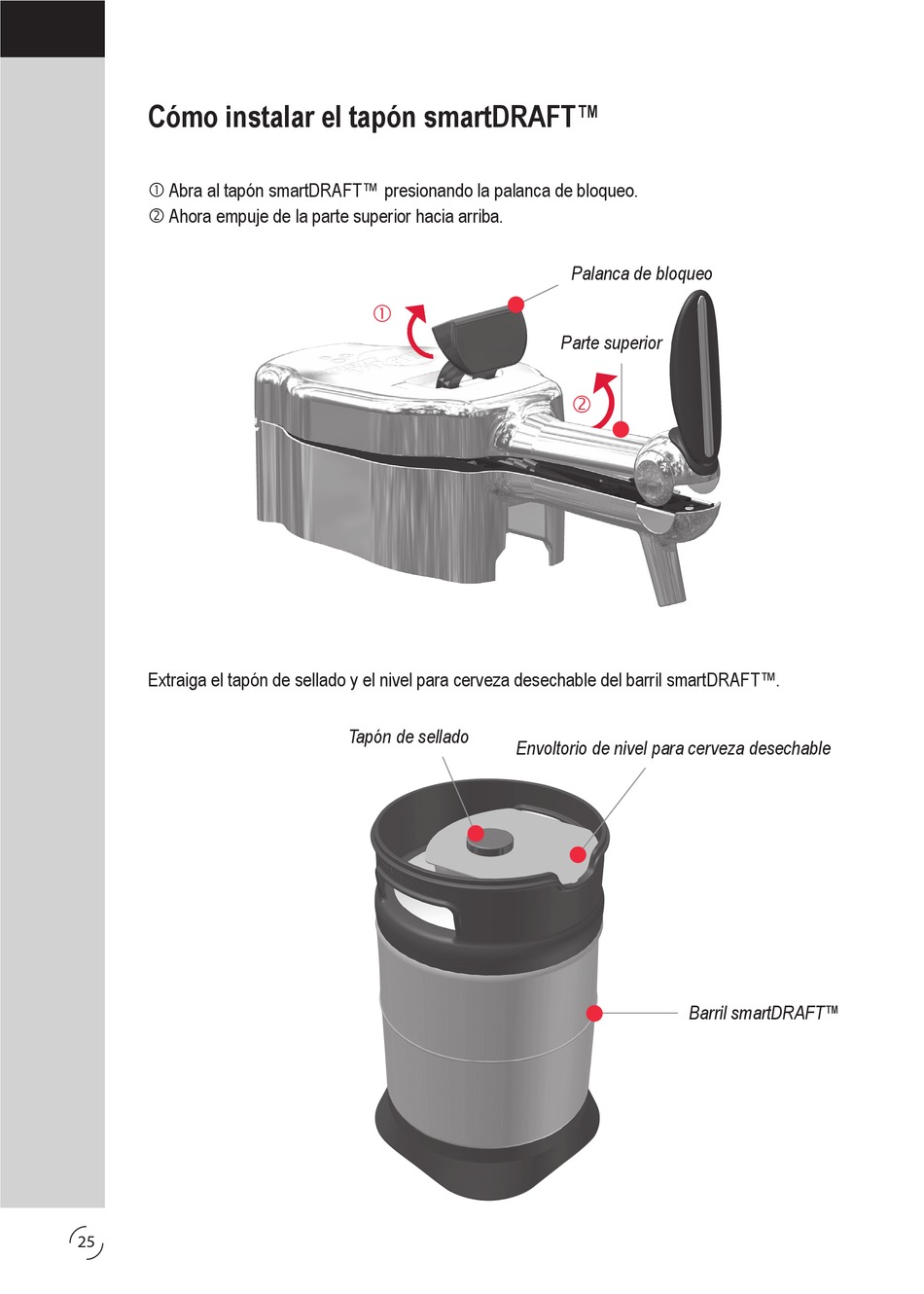 Cómo instalar el tapón smartDRAFT™

① Abra al tapón smartDRAFT™ presionando la palanca de bloqueo.
② Ahora empuje de la parte superior hacia arriba.

Palanca de bloqueo

①

Parte superior

②

Extraiga el tapón de sellado y el nivel para cerveza desechable del barril smartDRAFT™.

Tapón de sellado

Envoltorio de nivel para cerveza desechable

Barril smartDRAFT™

25