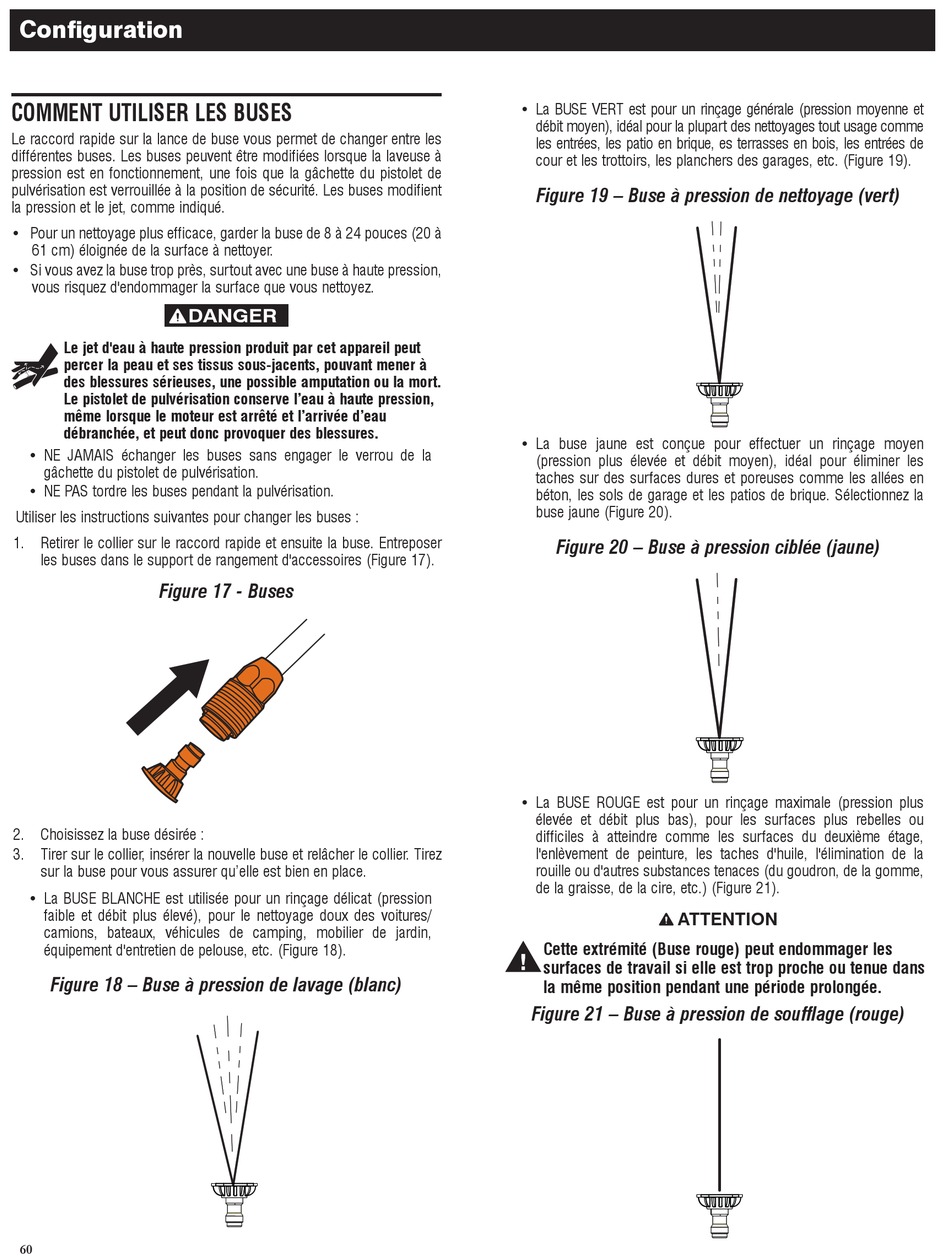 Configuration

COMMENT UTILISER LES BUSES

Le raccord rapide sur la lance de buse vous permet de changer entre les différentes buses. Les buses peuvent être modifiées lorsque la laveuse à pression est en fonctionnement, une fois que la gâchette du pistolet de pulvérisation est verrouillée à la position de sécurité. Les buses modifient la pression et le jet, comme indiqué.

• Pour un nettoyage plus efficace, garder la buse de 8 à 24 pouces (20 à 61 cm) éloignée de la surface à nettoyer.
• Si vous avez la buse trop près, surtout avec une buse à haute pression, vous risquez d'endommager la surface que vous nettoyez.

DANGER

Le jet d'eau à haute pression produit par cet appareil peut percer la peau et ses tissus sous-jacents, pouvant mener à des blessures sérieuses, une possible amputation ou la mort. Le pistolet de pulvérisation conserve l'eau à haute pression, même lorsque le moteur est arrêté et l'arrivée d'eau débranchée, et peut donc provoquer des blessures.

• NE JAMAIS échanger les buses sans engager le verrou de la gâchette du pistolet de pulvérisation.
• NE PAS tordre les buses pendant la pulvérisation.

Utiliser les instructions suivantes pour changer les buses :

1. Retirer le collier sur le raccord rapide et ensuite la buse. Entreposer les buses dans le support de rangement d'accessoires (Figure 17).

Figure 17 - Buses

2. Choisissez la buse désirée :
3. Tirer sur le collier, insérer la nouvelle buse et relâcher le collier. Tirez sur la buse pour vous assurer qu'elle est bien en place.

• La BUSE BLANCHE est utilisée pour un rinçage délicat (pression faible et débit plus élevé), pour le nettoyage doux des voitures/camions, bateaux, véhicules de camping, mobilier de jardin, équipement d'entretien de pelouse, etc. (Figure 18).

Figure 18 – Buse à pression de lavage (blanc)

• La BUSE VERT est pour un rinçage générale (pression moyenne et débit moyen), idéal pour la plupart des nettoyages tout usage comme les entrées, les patio en brique, es terrasses en bois, les entrées de cour et les trottoirs, les planchers des garages, etc. (Figure 19).

Figure 19 – Buse à pression de nettoyage (vert)

• La buse jaune est conçue pour effectuer un rinçage moyen (pression plus élevée et débit moyen), idéal pour éliminer les taches sur des surfaces dures et poreuses comme les allées en béton, les sols de garage et les patios de brique. Sélectionnez la buse jaune (Figure 20).

Figure 20 – Buse à pression ciblée (jaune)

• La BUSE ROUGE est pour un rinçage maximale (pression plus élevée et débit plus bas), pour les surfaces plus rebelles ou difficiles à atteindre comme les surfaces du deuxième étage, l'enlèvement de peinture, les taches d'huile, l'élimination de la rouille ou d'autres substances tenaces (du goudron, de la gomme, de la graisse, de la cire, etc.) (Figure 21).

ATTENTION

Cette extrémité (Buse rouge) peut endommager les surfaces de travail si elle est trop proche ou tenue dans la même position pendant une période prolongée.

Figure 21 – Buse à pression de soufflage (rouge)

60