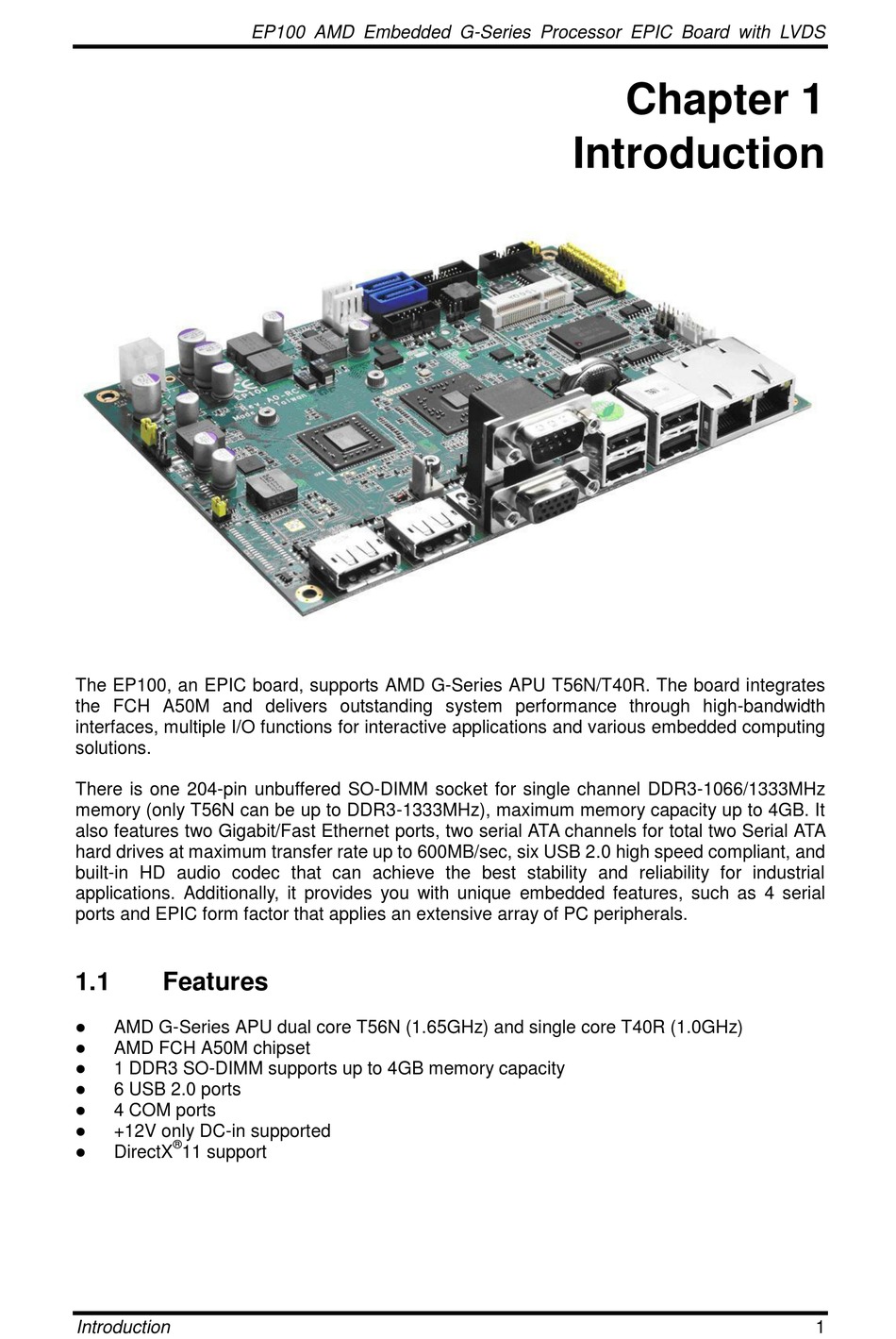 EP100 AMD Embedded G-Series Processor EPIC Board with LVDS

Chapter 1
Introduction

The EP100, an EPIC board, supports AMD G-Series APU T56N/T40R. The board integrates the FCH A50M and delivers outstanding system performance through high-bandwidth interfaces, multiple I/O functions for interactive applications and various embedded computing solutions.

There is one 204-pin unbuffered SO-DIMM socket for single channel DDR3-1066/1333MHz memory (only T56N can be up to DDR3-1333MHz), maximum memory capacity up to 4GB. It also features two Gigabit/Fast Ethernet ports, two serial ATA channels for total two Serial ATA hard drives at maximum transfer rate up to 600MB/sec, six USB 2.0 high speed compliant, and built-in HD audio codec that can achieve the best stability and reliability for industrial applications. Additionally, it provides you with unique embedded features, such as 4 serial ports and EPIC form factor that applies an extensive array of PC peripherals.

1.1 Features

● AMD G-Series APU dual core T56N (1.65GHz) and single core T40R (1.0GHz)
● AMD FCH A50M chipset
● 1 DDR3 SO-DIMM supports up to 4GB memory capacity
● 6 USB 2.0 ports
● 4 COM ports
● +12V only DC-in supported
● DirectX®11 support

Introduction 1