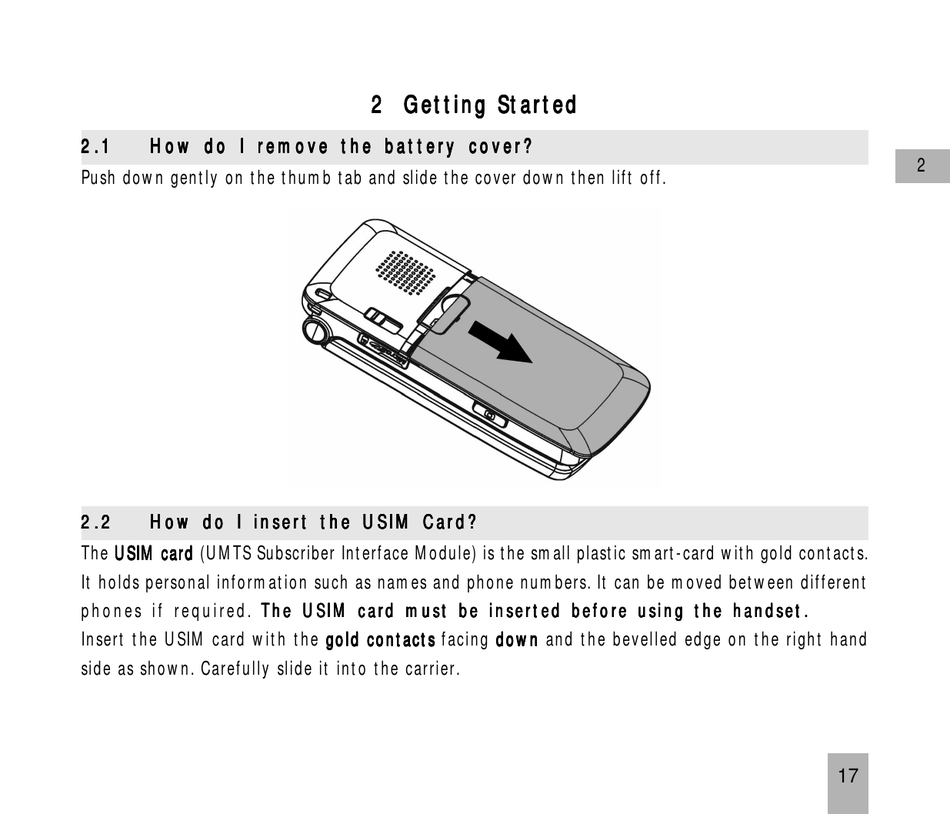 2 Getting Started

2.1 How do I remove the battery cover?

2

Push down gently on the thumb tab and slide the cover down then lift off.

2.2 How do I insert the USIM Card?

The USIM card (UMTS Subscriber Interface Module) is the small plastic smart-card with gold contacts. It holds personal information such as names and phone numbers. It can be moved between different phones if required. The USIM card must be inserted before using the handset.
Insert the USIM card with the gold contacts facing down and the bevelled edge on the right hand side as shown. Carefully slide it into the carrier.

17