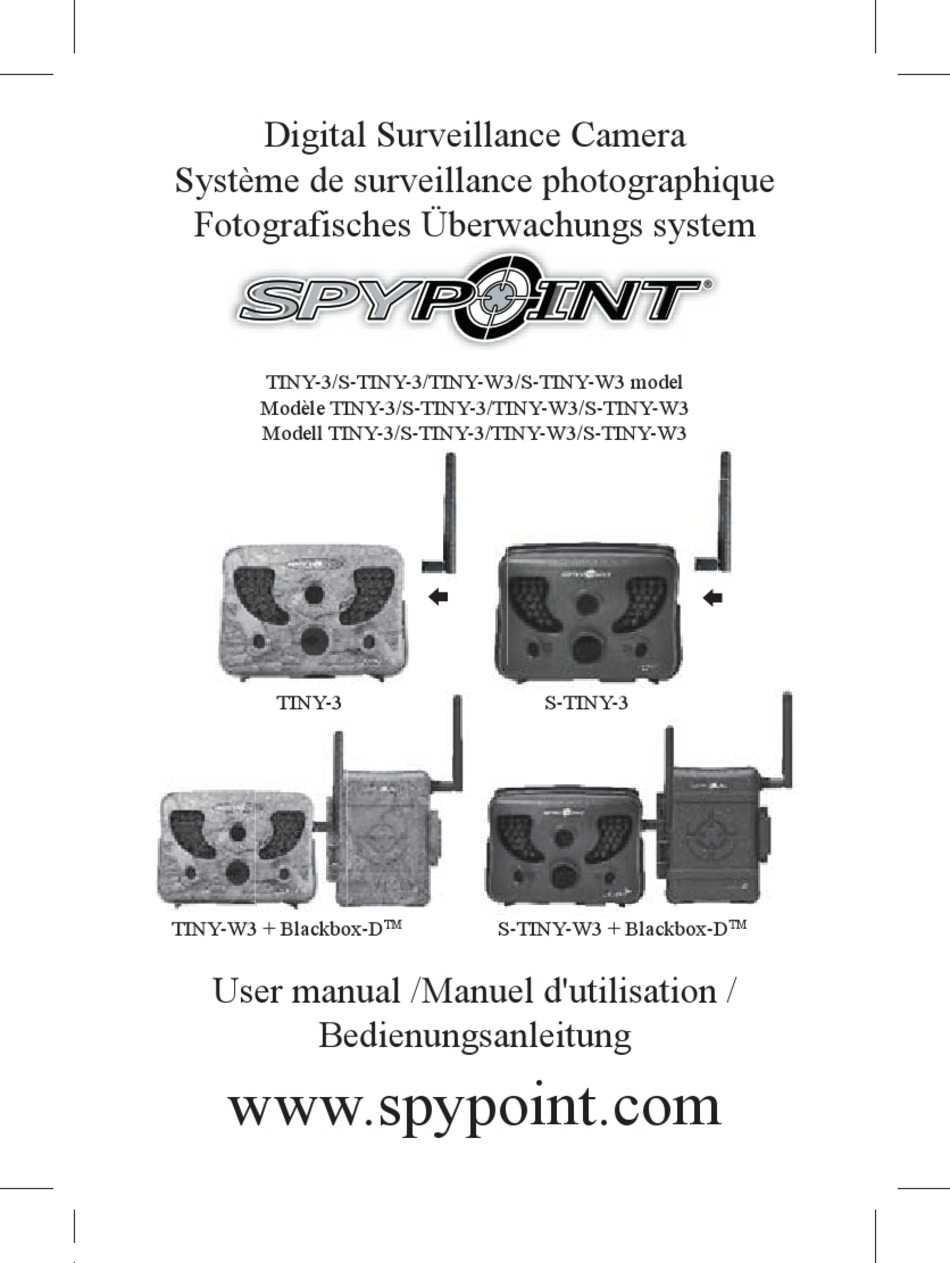 Digital Surveillance Camera
Système de surveillance photographique
Fotografisches Überwachungs system

SPYPOINT®

TINY-3/S-TINY-3/TINY-W3/S-TINY-W3 model
Modèle TINY-3/S-TINY-3/TINY-W3/S-TINY-W3
Modell TINY-3/S-TINY-3/TINY-W3/S-TINY-W3

TINY-3

S-TINY-3

TINY-W3 + Blackbox-D™

S-TINY-W3 + Blackbox-D™

User manual /Manuel d'utilisation / Bedienungsanleitung

www.spypoint.com