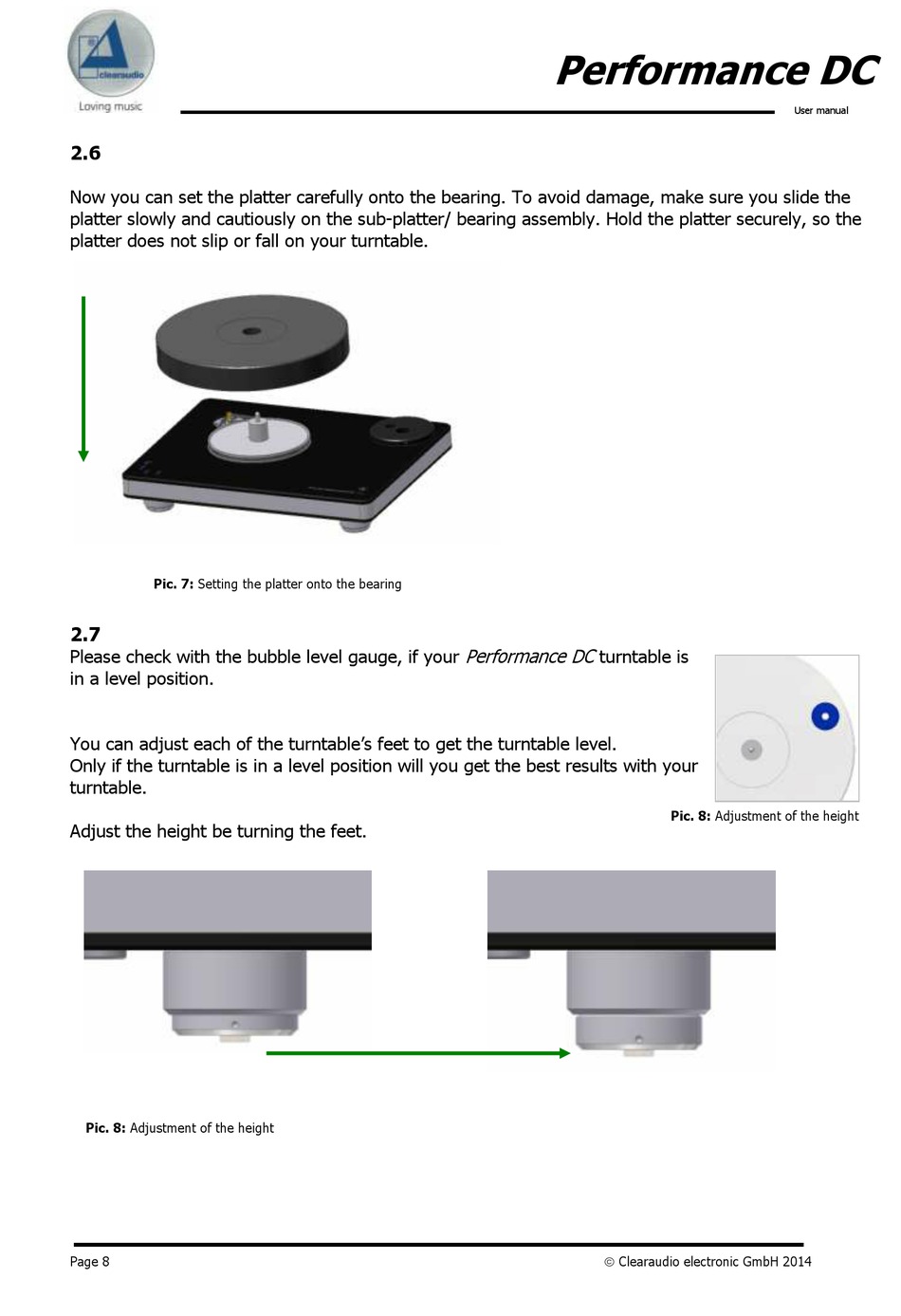 clearaudio
Loving music

Performance DC
User manual

2.6

Now you can set the platter carefully onto the bearing. To avoid damage, make sure you slide the platter slowly and cautiously on the sub-platter/ bearing assembly. Hold the platter securely, so the platter does not slip or fall on your turntable.

Pic. 7: Setting the platter onto the bearing

2.7
Please check with the bubble level gauge, if your Performance DC turntable is in a level position.

You can adjust each of the turntable's feet to get the turntable level.
Only if the turntable is in a level position will you get the best results with your turntable.

Adjust the height be turning the feet.

Pic. 8: Adjustment of the height

Pic. 8: Adjustment of the height

Page 8

© Clearaudio electronic GmbH 2014