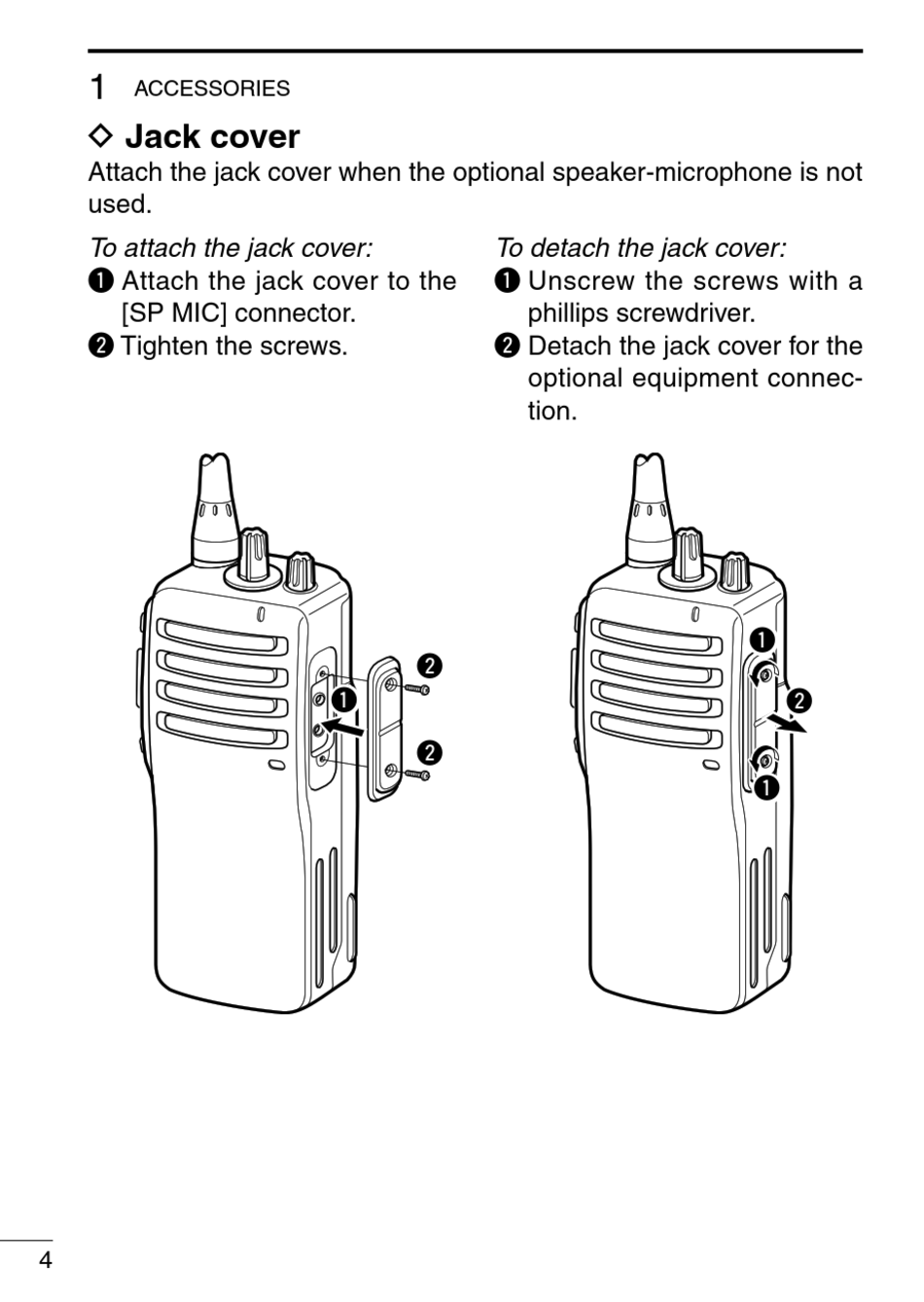 1 ACCESSORIES

◇ Jack cover

Attach the jack cover when the optional speaker-microphone is not used.

To attach the jack cover:
❶ Attach the jack cover to the [SP MIC] connector.
❷ Tighten the screws.

To detach the jack cover:
❶ Unscrew the screws with a phillips screwdriver.
❷ Detach the jack cover for the optional equipment connection.

❷
❶
❷

❶
❷
❶

4