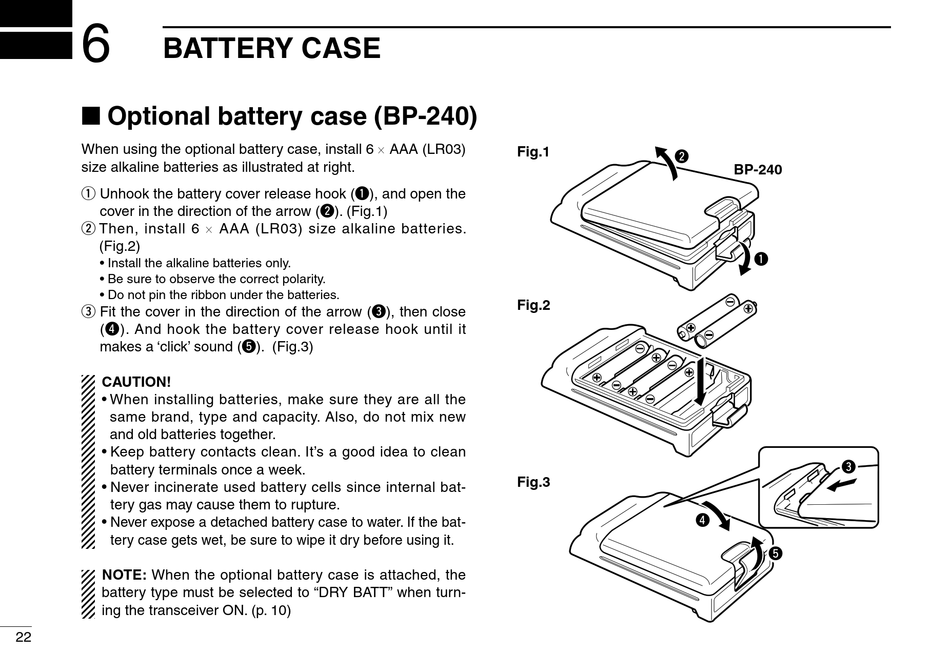 6 BATTERY CASE

■ Optional battery case (BP-240)

When using the optional battery case, install 6 × AAA (LR03) size alkaline batteries as illustrated at right.

① Unhook the battery cover release hook (❶), and open the cover in the direction of the arrow (❷). (Fig.1)
② Then, install 6 × AAA (LR03) size alkaline batteries. (Fig.2)
• Install the alkaline batteries only.
• Be sure to observe the correct polarity.
• Do not pin the ribbon under the batteries.
③ Fit the cover in the direction of the arrow (❸), then close (❹). And hook the battery cover release hook until it makes a 'click' sound (❺). (Fig.3)

CAUTION!
• When installing batteries, make sure they are all the same brand, type and capacity. Also, do not mix new and old batteries together.
• Keep battery contacts clean. It's a good idea to clean battery terminals once a week.
• Never incinerate used battery cells since internal battery gas may cause them to rupture.
• Never expose a detached battery case to water. If the battery case gets wet, be sure to wipe it dry before using it.

NOTE: When the optional battery case is attached, the battery type must be selected to "DRY BATT" when turning the transceiver ON. (p. 10)

Fig.1
❷
BP-240
❶

Fig.2

Fig.3
❸
❹
❺

22