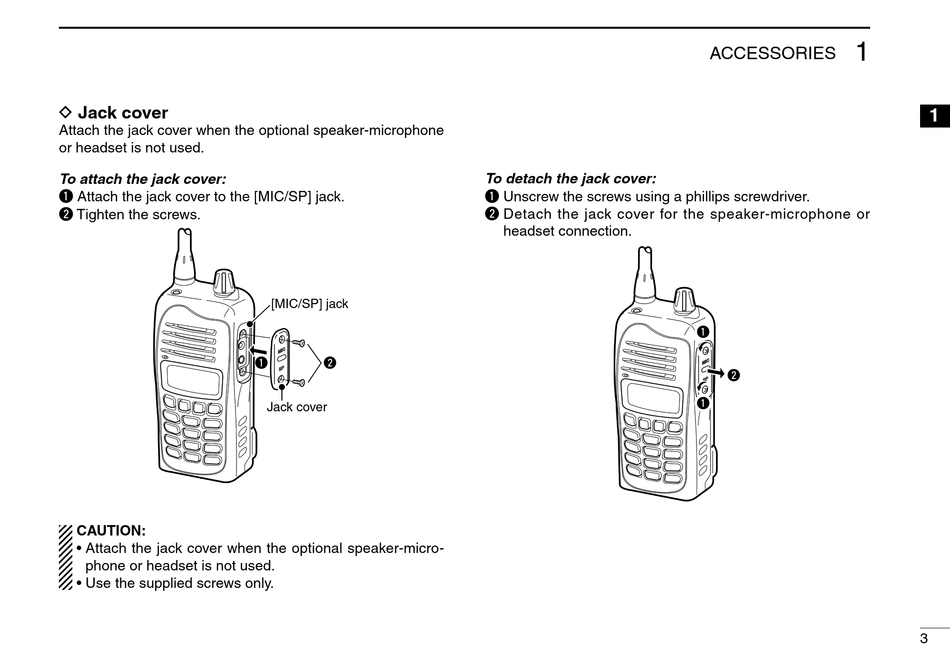 ACCESSORIES 1

1

◇ Jack cover
Attach the jack cover when the optional speaker-microphone or headset is not used.

To attach the jack cover:
❶ Attach the jack cover to the [MIC/SP] jack.
❷ Tighten the screws.

[MIC/SP] jack
❶
❷
Jack cover

CAUTION:
• Attach the jack cover when the optional speaker-microphone or headset is not used.
• Use the supplied screws only.

To detach the jack cover:
❶ Unscrew the screws using a phillips screwdriver.
❷ Detach the jack cover for the speaker-microphone or headset connection.

❶
❷
❶

3