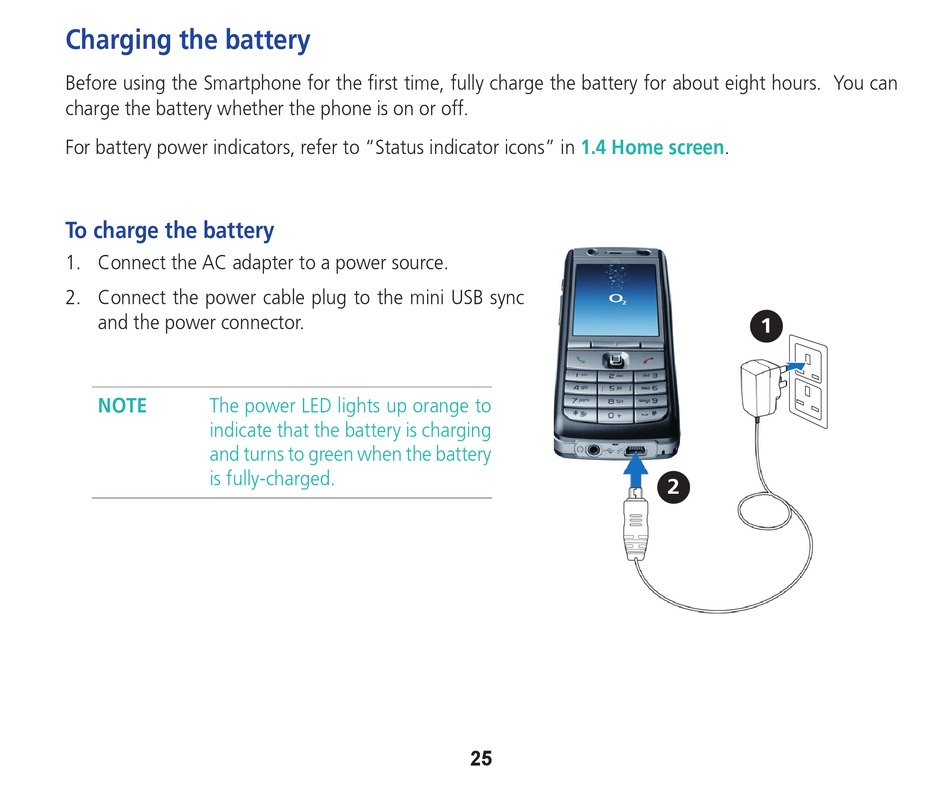 Charging the battery

Before using the Smartphone for the first time, fully charge the battery for about eight hours. You can charge the battery whether the phone is on or off.

For battery power indicators, refer to "Status indicator icons" in 1.4 Home screen.

To charge the battery

1. Connect the AC adapter to a power source.
2. Connect the power cable plug to the mini USB sync and the power connector.

NOTE The power LED lights up orange to indicate that the battery is charging and turns to green when the battery is fully-charged.

$O_2$

1

2

25