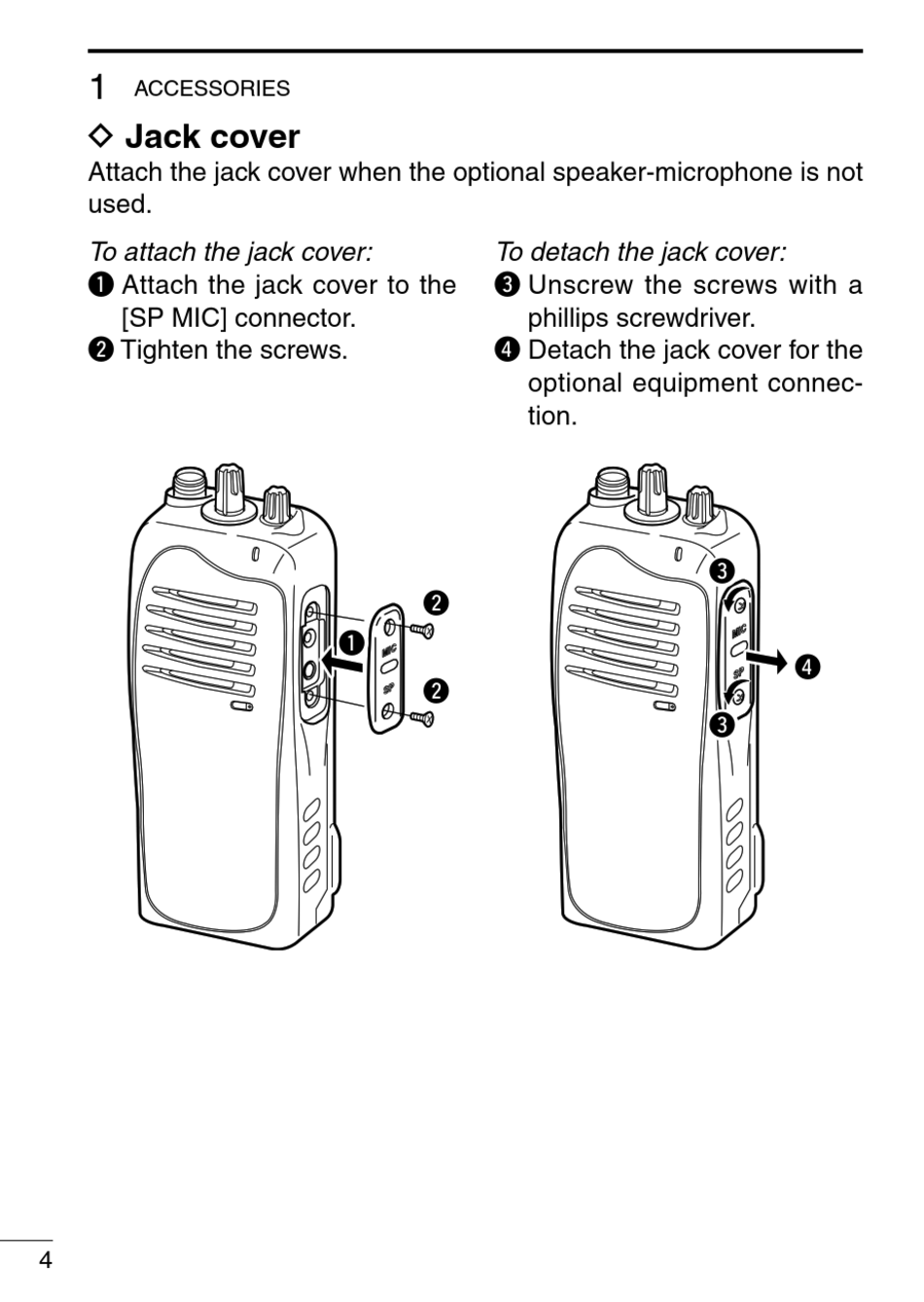 1 ACCESSORIES

◇ Jack cover

Attach the jack cover when the optional speaker-microphone is not used.

To attach the jack cover:
❶ Attach the jack cover to the [SP MIC] connector.
❷ Tighten the screws.

To detach the jack cover:
❸ Unscrew the screws with a phillips screwdriver.
❹ Detach the jack cover for the optional equipment connection.

❷
❶
MIC
SP
❷

❸
MIC
SP
❹
❸

4