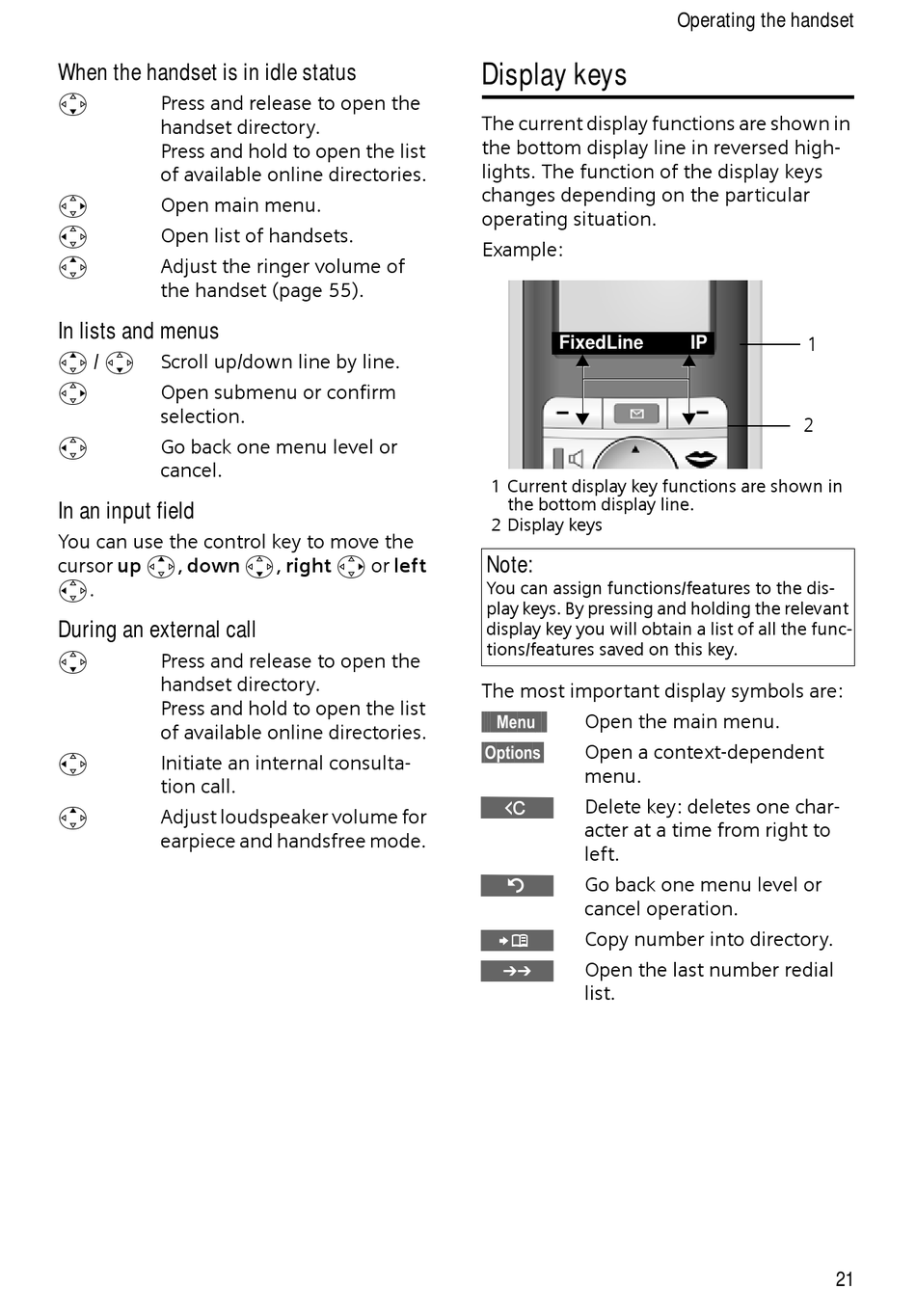 Operating the handset

When the handset is in idle status

Press and release to open the handset directory.
Press and hold to open the list of available online directories.

Open main menu.

Open list of handsets.

Adjust the ringer volume of the handset (page 55).

In lists and menus

/ Scroll up/down line by line.

Open submenu or confirm selection.

Go back one menu level or cancel.

In an input field

You can use the control key to move the cursor **up**, **down**, **right** or **left**.

During an external call

Press and release to open the handset directory.
Press and hold to open the list of available online directories.

Initiate an internal consultation call.

Adjust loudspeaker volume for earpiece and handsfree mode.

Display keys

The current display functions are shown in the bottom display line in reversed highlights. The function of the display keys changes depending on the particular operating situation.

Example:

FixedLine IP

1

2

1 Current display key functions are shown in the bottom display line.
2 Display keys

Note:
You can assign functions/features to the display keys. By pressing and holding the relevant display key you will obtain a list of all the functions/features saved on this key.

The most important display symbols are:

Menu Open the main menu.

Options Open a context-dependent menu.

<C Delete key: deletes one character at a time from right to left.

Go back one menu level or cancel operation.

Copy number into directory.

Open the last number redial list.

21