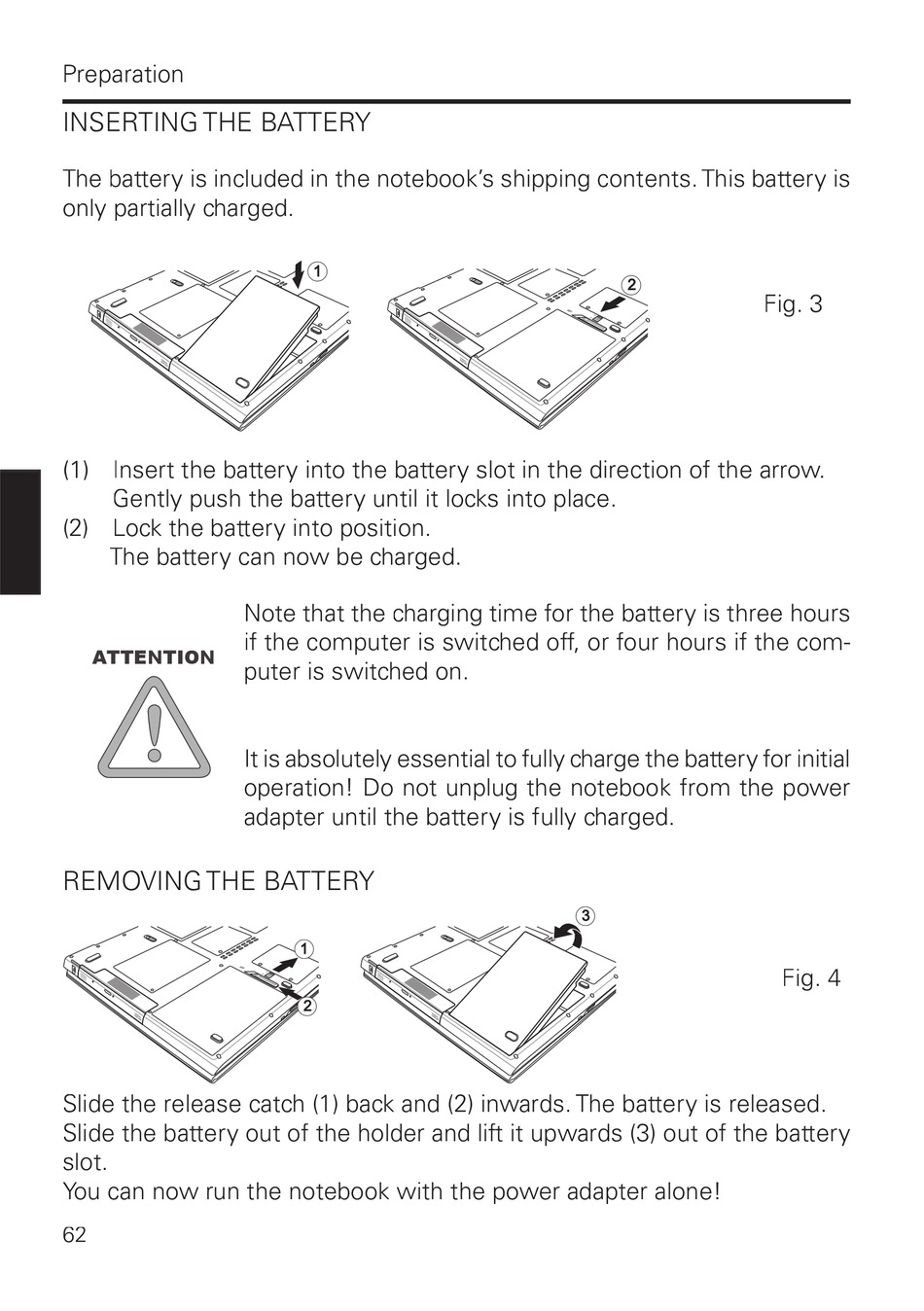 Preparation

INSERTING THE BATTERY

The battery is included in the notebook's shipping contents. This battery is only partially charged.

1

2

Fig. 3

(1) Insert the battery into the battery slot in the direction of the arrow. Gently push the battery until it locks into place.
(2) Lock the battery into position.
The battery can now be charged.

ATTENTION

Note that the charging time for the battery is three hours if the computer is switched off, or four hours if the computer is switched on.

It is absolutely essential to fully charge the battery for initial operation! Do not unplug the notebook from the power adapter until the battery is fully charged.

REMOVING THE BATTERY

1

2

3

Fig. 4

Slide the release catch (1) back and (2) inwards. The battery is released. Slide the battery out of the holder and lift it upwards (3) out of the battery slot.
You can now run the notebook with the power adapter alone!

62