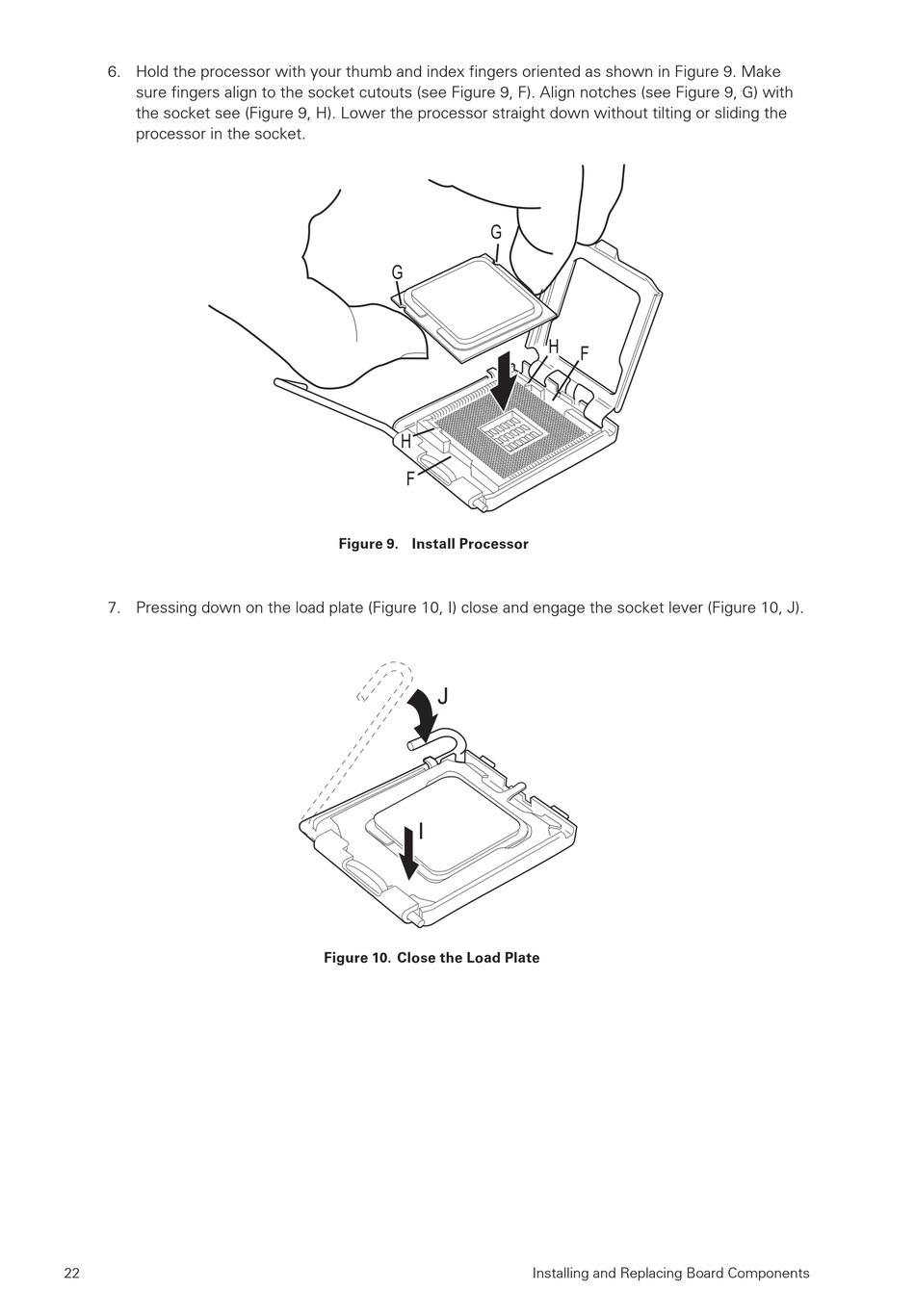 6. Hold the processor with your thumb and index fingers oriented as shown in Figure 9. Make sure fingers align to the socket cutouts (see Figure 9, F). Align notches (see Figure 9, G) with the socket see (Figure 9, H). Lower the processor straight down without tilting or sliding the processor in the socket.

G
G
H
F
H
F

Figure 9. Install Processor

7. Pressing down on the load plate (Figure 10, I) close and engage the socket lever (Figure 10, J).

J
I

Figure 10. Close the Load Plate

22 Installing and Replacing Board Components