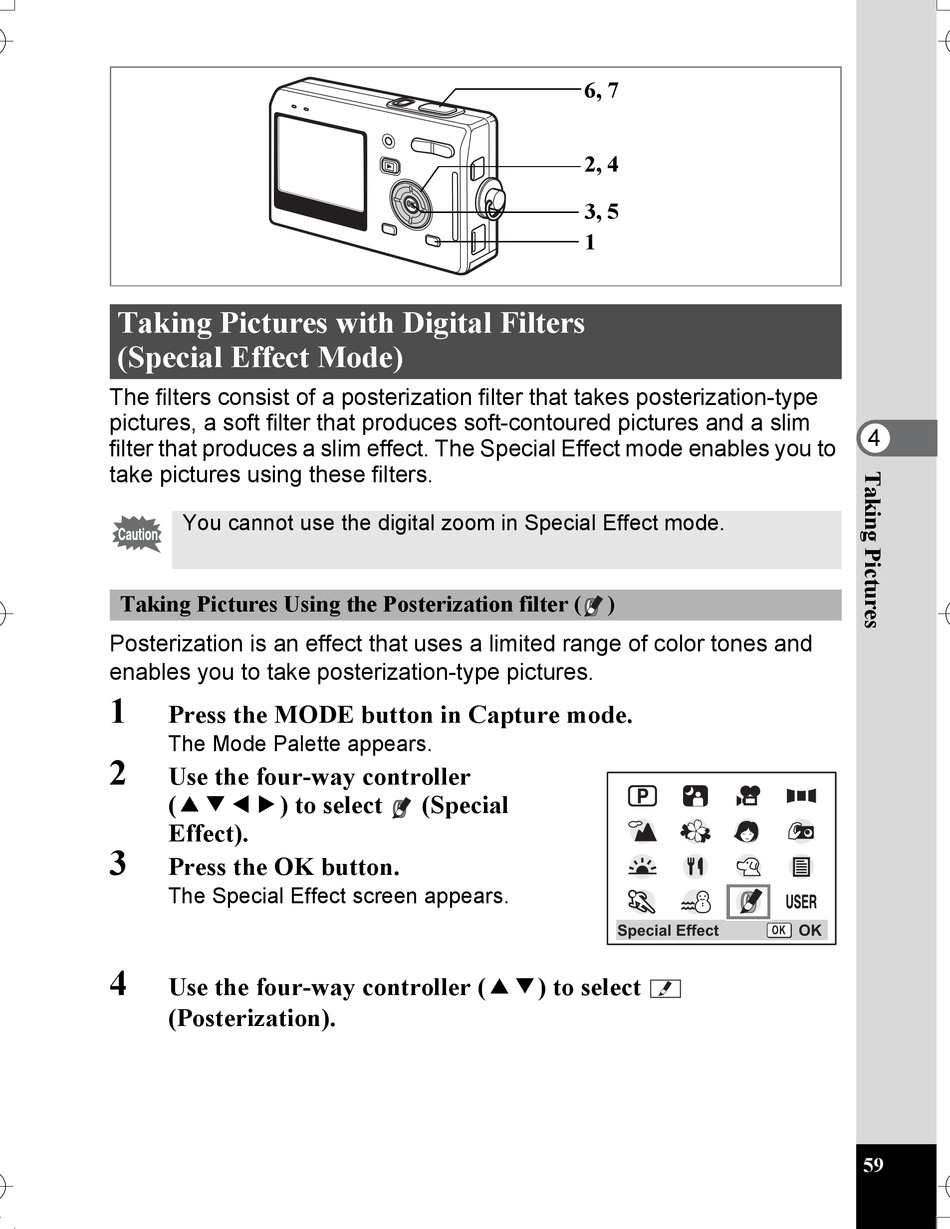 6, 7
2, 4
3, 5
1

Taking Pictures with Digital Filters (Special Effect Mode)

The filters consist of a posterization filter that takes posterization-type pictures, a soft filter that produces soft-contoured pictures and a slim filter that produces a slim effect. The Special Effect mode enables you to take pictures using these filters.

Caution

You cannot use the digital zoom in Special Effect mode.

Taking Pictures Using the Posterization filter ( )

Posterization is an effect that uses a limited range of color tones and enables you to take posterization-type pictures.

1 Press the MODE button in Capture mode.
The Mode Palette appears.

2 Use the four-way controller (▲▼◄►) to select (Special Effect).

3 Press the OK button.
The Special Effect screen appears.

P
USER
Special Effect OK OK

4 Use the four-way controller (▲▼) to select (Posterization).

4
Taking Pictures

59