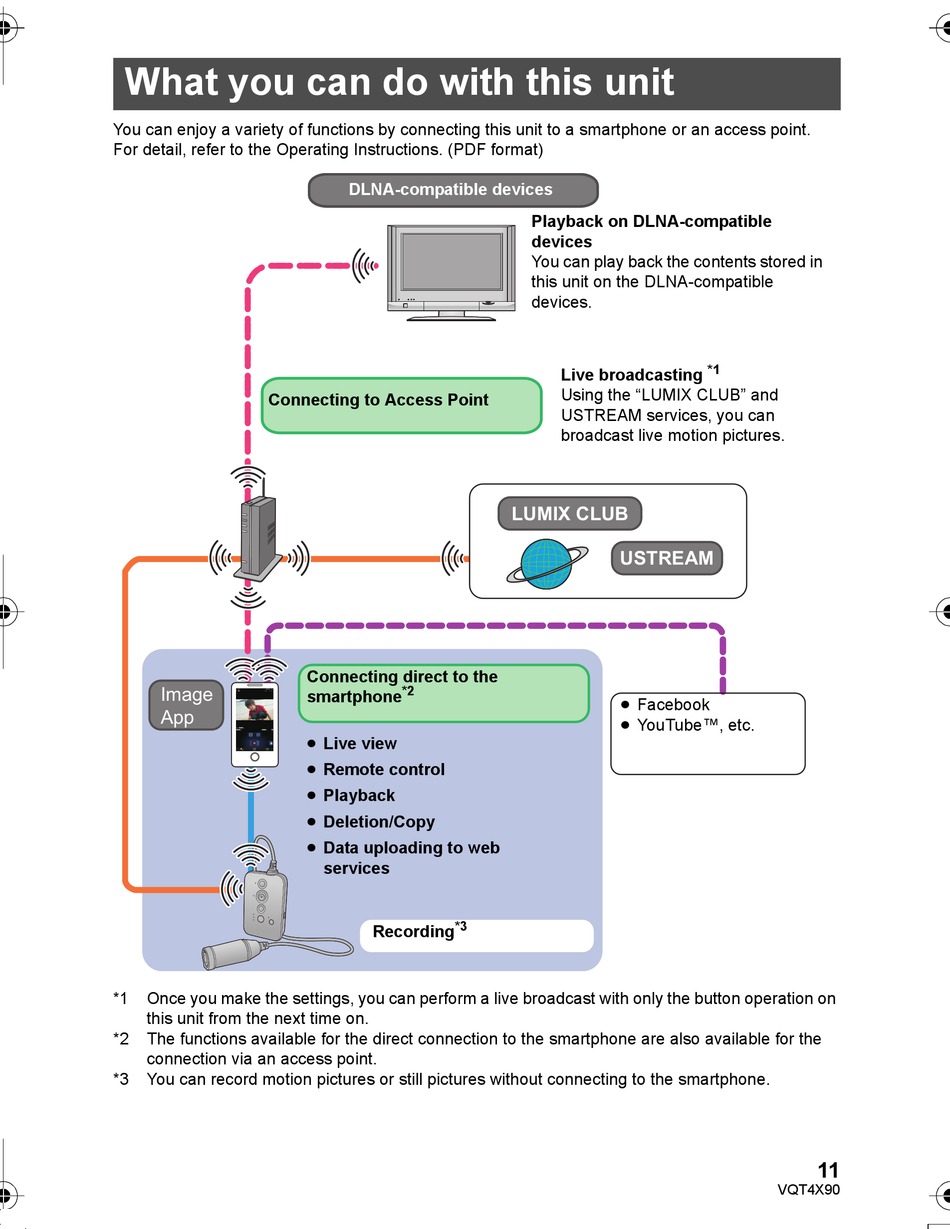 What you can do with this unit

You can enjoy a variety of functions by connecting this unit to a smartphone or an access point. For detail, refer to the Operating Instructions. (PDF format)

DLNA-compatible devices

Playback on DLNA-compatible devices
You can play back the contents stored in this unit on the DLNA-compatible devices.

Connecting to Access Point

Live broadcasting $^{*1}$
Using the “LUMIX CLUB” and USTREAM services, you can broadcast live motion pictures.

LUMIX CLUB

USTREAM

Image App

Connecting direct to the smartphone$^{*2}$

● Live view
● Remote control
● Playback
● Deletion/Copy
● Data uploading to web services

● Facebook
● YouTube™, etc.

Recording$^{*3}$

*1 Once you make the settings, you can perform a live broadcast with only the button operation on this unit from the next time on.
*2 The functions available for the direct connection to the smartphone are also available for the connection via an access point.
*3 You can record motion pictures or still pictures without connecting to the smartphone.

11
VQT4X90