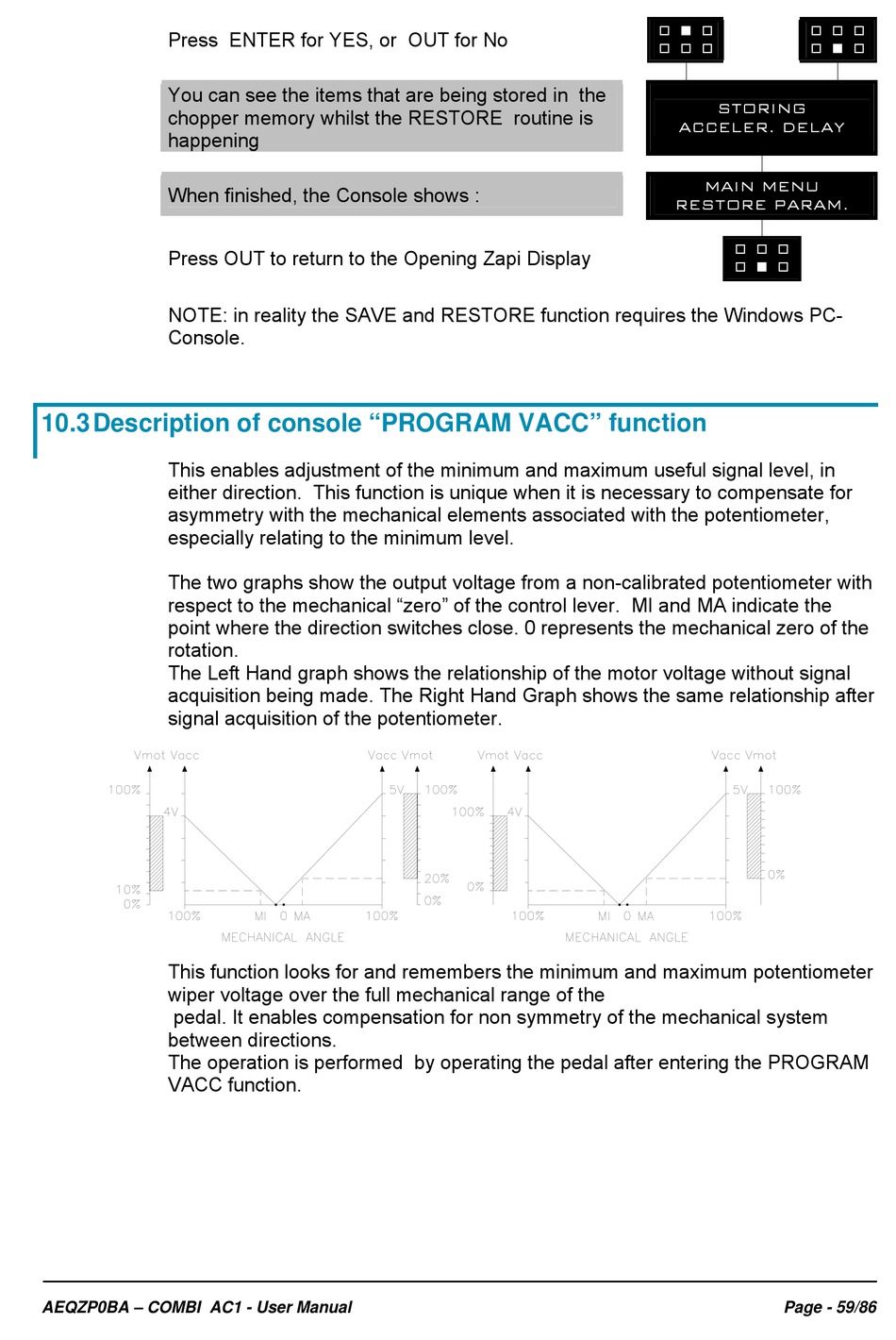 Press ENTER for YES, or OUT for No

You can see the items that are being stored in the chopper memory whilst the RESTORE routine is happening

STORING
ACCELER. DELAY

When finished, the Console shows :

MAIN MENU
RESTORE PARAM.

Press OUT to return to the Opening Zapi Display

NOTE: in reality the SAVE and RESTORE function requires the Windows PC-Console.

10.3 Description of console “PROGRAM VACC” function

This enables adjustment of the minimum and maximum useful signal level, in either direction. This function is unique when it is necessary to compensate for asymmetry with the mechanical elements associated with the potentiometer, especially relating to the minimum level.

The two graphs show the output voltage from a non-calibrated potentiometer with respect to the mechanical “zero” of the control lever. MI and MA indicate the point where the direction switches close. 0 represents the mechanical zero of the rotation.
The Left Hand graph shows the relationship of the motor voltage without signal acquisition being made. The Right Hand Graph shows the same relationship after signal acquisition of the potentiometer.

Vmot Vacc Vacc Vmot 100% 4V 5V 100% 10% 0% 20% 0% 100% MI 0 MA 100% MECHANICAL ANGLE

Vmot Vacc Vacc Vmot 100% 4V 5V 100% 0% 0% 100% MI 0 MA 100% MECHANICAL ANGLE

This function looks for and remembers the minimum and maximum potentiometer wiper voltage over the full mechanical range of the pedal. It enables compensation for non symmetry of the mechanical system between directions.
The operation is performed by operating the pedal after entering the PROGRAM VACC function.

AEQZP0BA – COMBI AC1 - User Manual

Page - 59/86