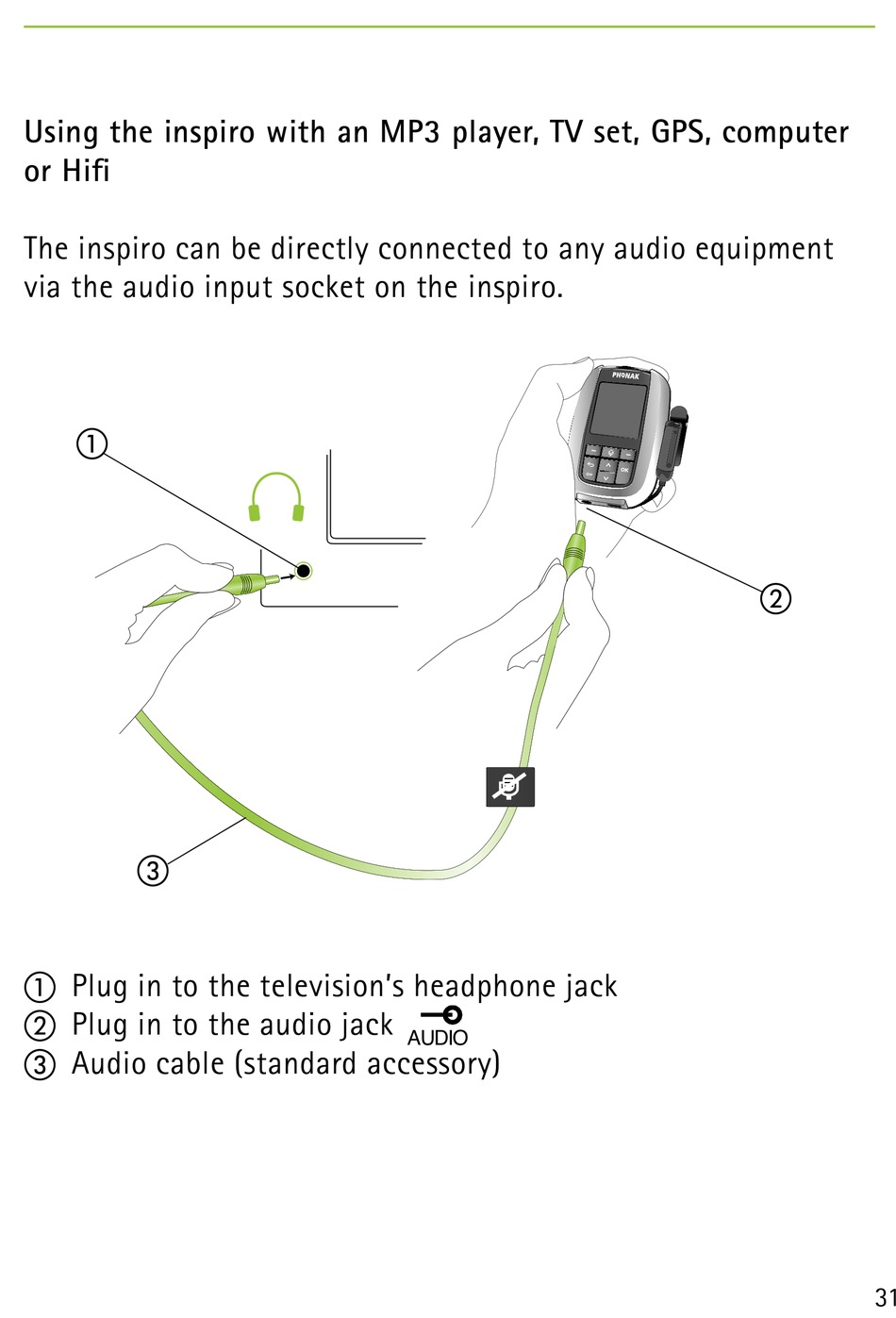 Using the inspiro with an MP3 player, TV set, GPS, computer or Hifi

The inspiro can be directly connected to any audio equipment via the audio input socket on the inspiro.

①

PHONAK

OK

②

③

① Plug in to the television's headphone jack
② Plug in to the audio jack AUDIO
③ Audio cable (standard accessory)

31