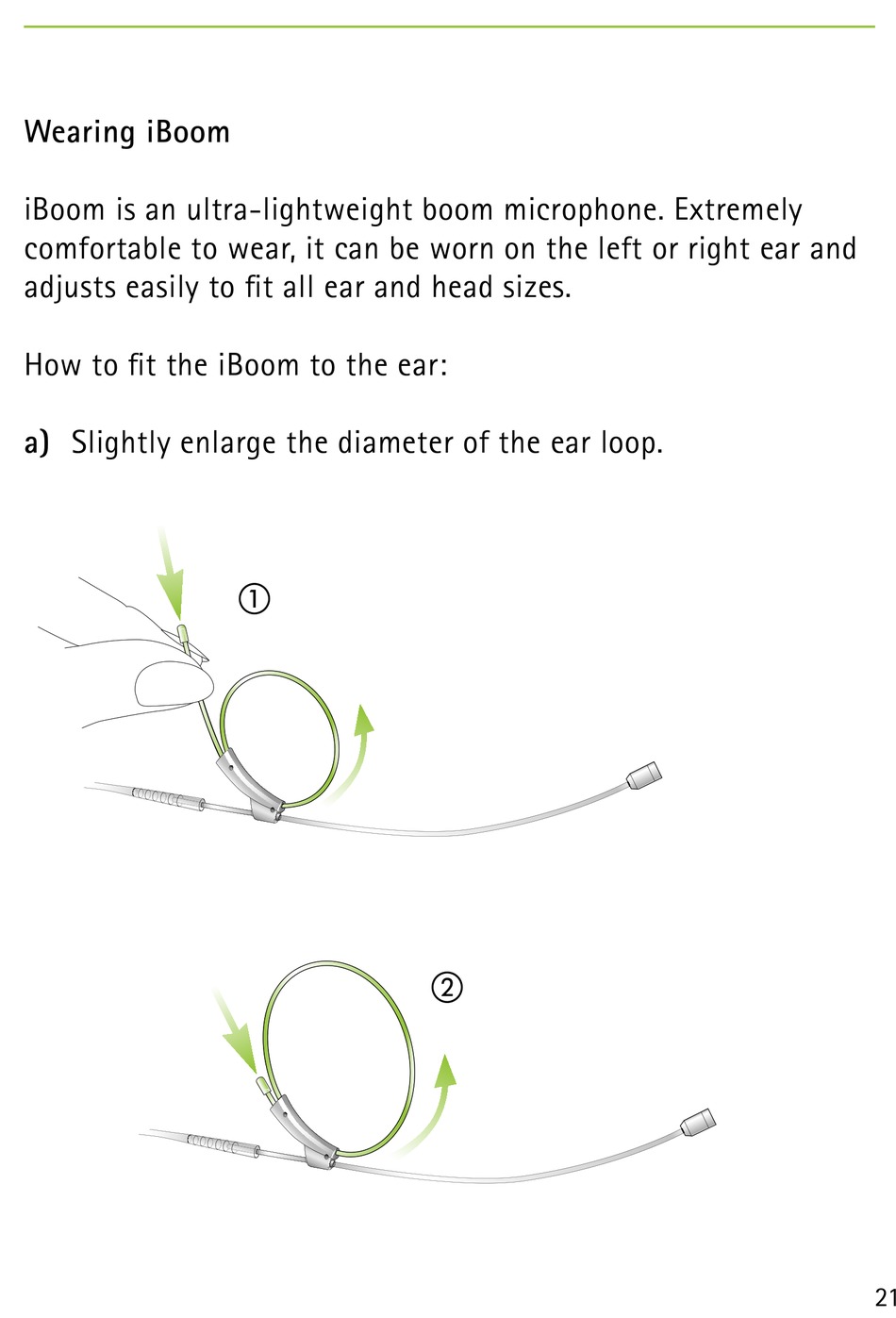 Wearing iBoom

iBoom is an ultra-lightweight boom microphone. Extremely comfortable to wear, it can be worn on the left or right ear and adjusts easily to fit all ear and head sizes.

How to fit the iBoom to the ear:

a) Slightly enlarge the diameter of the ear loop.

①

②

21