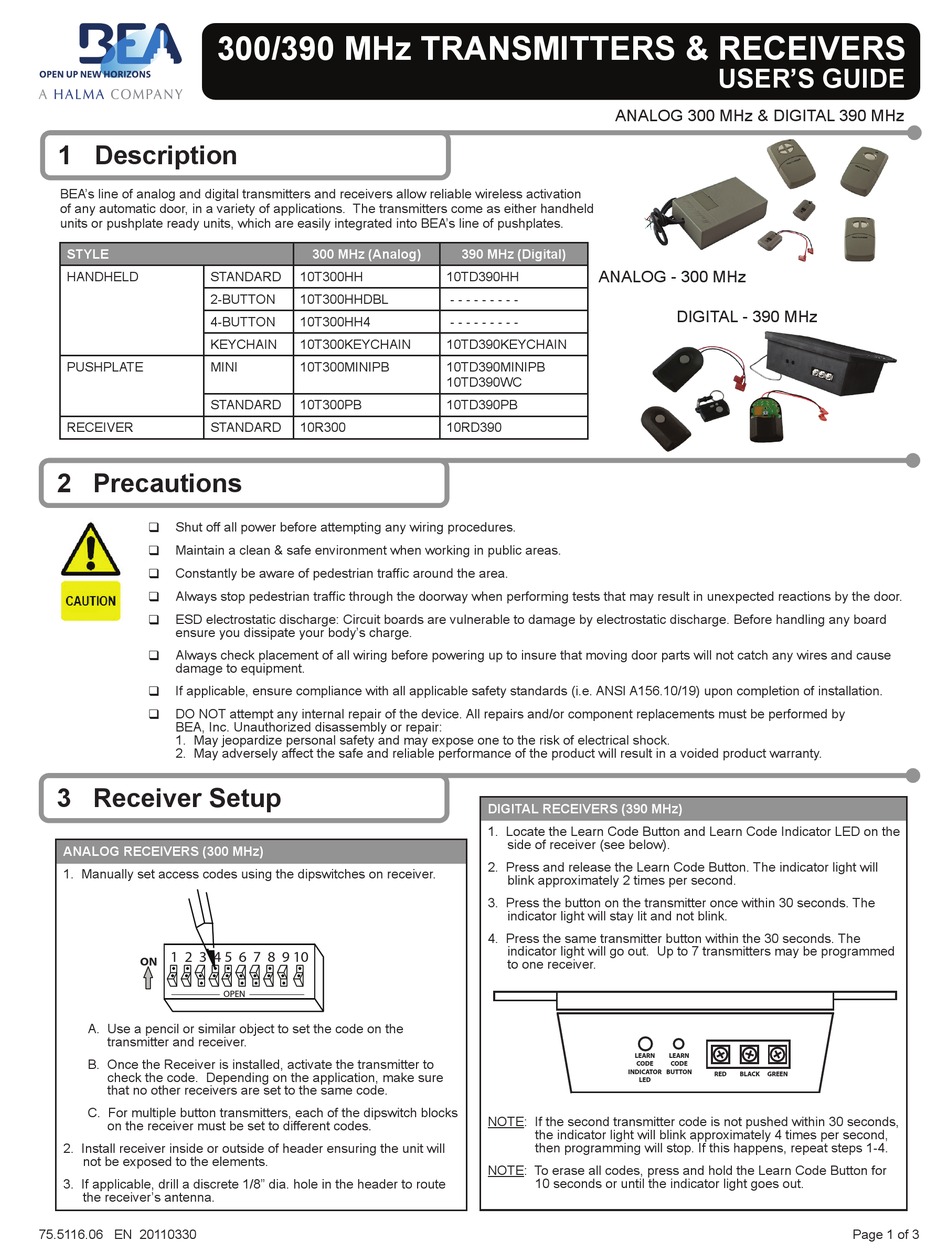 BEA
OPEN UP NEW HORIZONS
A HALMA COMPANY

300/390 MHz TRANSMITTERS & RECEIVERS
USER'S GUIDE

ANALOG 300 MHz & DIGITAL 390 MHz

1 Description

BEA's line of analog and digital transmitters and receivers allow reliable wireless activation of any automatic door, in a variety of applications. The transmitters come as either handheld units or pushplate ready units, which are easily integrated into BEA's line of pushplates.

| STYLE | | 300 MHz (Analog) | 390 MHz (Digital) |
|---|---|---|---|
| HANDHELD | STANDARD | 10T300HH | 10TD390HH |
| | 2-BUTTON | 10T300HHDBL | - - - - - - - - - |
| | 4-BUTTON | 10T300HH4 | - - - - - - - - - |
| | KEYCHAIN | 10T300KEYCHAIN | 10TD390KEYCHAIN |
| PUSHPLATE | MINI | 10T300MINIPB | 10TD390MINIPB 10TD390WC |
| | STANDARD | 10T300PB | 10TD390PB |
| RECEIVER | STANDARD | 10R300 | 10RD390 |

ANALOG - 300 MHz

DIGITAL - 390 MHz

2 Precautions

CAUTION

❑ Shut off all power before attempting any wiring procedures.
❑ Maintain a clean & safe environment when working in public areas.
❑ Constantly be aware of pedestrian traffic around the area.
❑ Always stop pedestrian traffic through the doorway when performing tests that may result in unexpected reactions by the door.
❑ ESD electrostatic discharge: Circuit boards are vulnerable to damage by electrostatic discharge. Before handling any board ensure you dissipate your body's charge.
❑ Always check placement of all wiring before powering up to insure that moving door parts will not catch any wires and cause damage to equipment.
❑ If applicable, ensure compliance with all applicable safety standards (i.e. ANSI A156.10/19) upon completion of installation.
❑ DO NOT attempt any internal repair of the device. All repairs and/or component replacements must be performed by BEA, Inc. Unauthorized disassembly or repair:
1. May jeopardize personal safety and may expose one to the risk of electrical shock.
2. May adversely affect the safe and reliable performance of the product will result in a voided product warranty.

3 Receiver Setup

ANALOG RECEIVERS (300 MHz)

1. Manually set access codes using the dipswitches on receiver.

ON 1 2 3 4 5 6 7 8 9 10 OPEN

A. Use a pencil or similar object to set the code on the transmitter and receiver.
B. Once the Receiver is installed, activate the transmitter to check the code. Depending on the application, make sure that no other receivers are set to the same code.
C. For multiple button transmitters, each of the dipswitch blocks on the receiver must be set to different codes.
2. Install receiver inside or outside of header ensuring the unit will not be exposed to the elements.
3. If applicable, drill a discrete 1/8" dia. hole in the header to route the receiver's antenna.

DIGITAL RECEIVERS (390 MHz)

1. Locate the Learn Code Button and Learn Code Indicator LED on the side of receiver (see below).
2. Press and release the Learn Code Button. The indicator light will blink approximately 2 times per second.
3. Press the button on the transmitter once within 30 seconds. The indicator light will stay lit and not blink.
4. Press the same transmitter button within the 30 seconds. The indicator light will go out. Up to 7 transmitters may be programmed to one receiver.

LEARN CODE INDICATOR LED
LEARN CODE BUTTON
RED BLACK GREEN

NOTE: If the second transmitter code is not pushed within 30 seconds, the indicator light will blink approximately 4 times per second, then programming will stop. If this happens, repeat steps 1-4.

NOTE: To erase all codes, press and hold the Learn Code Button for 10 seconds or until the indicator light goes out.

75.5116.06 EN 20110330
Page 1 of 3