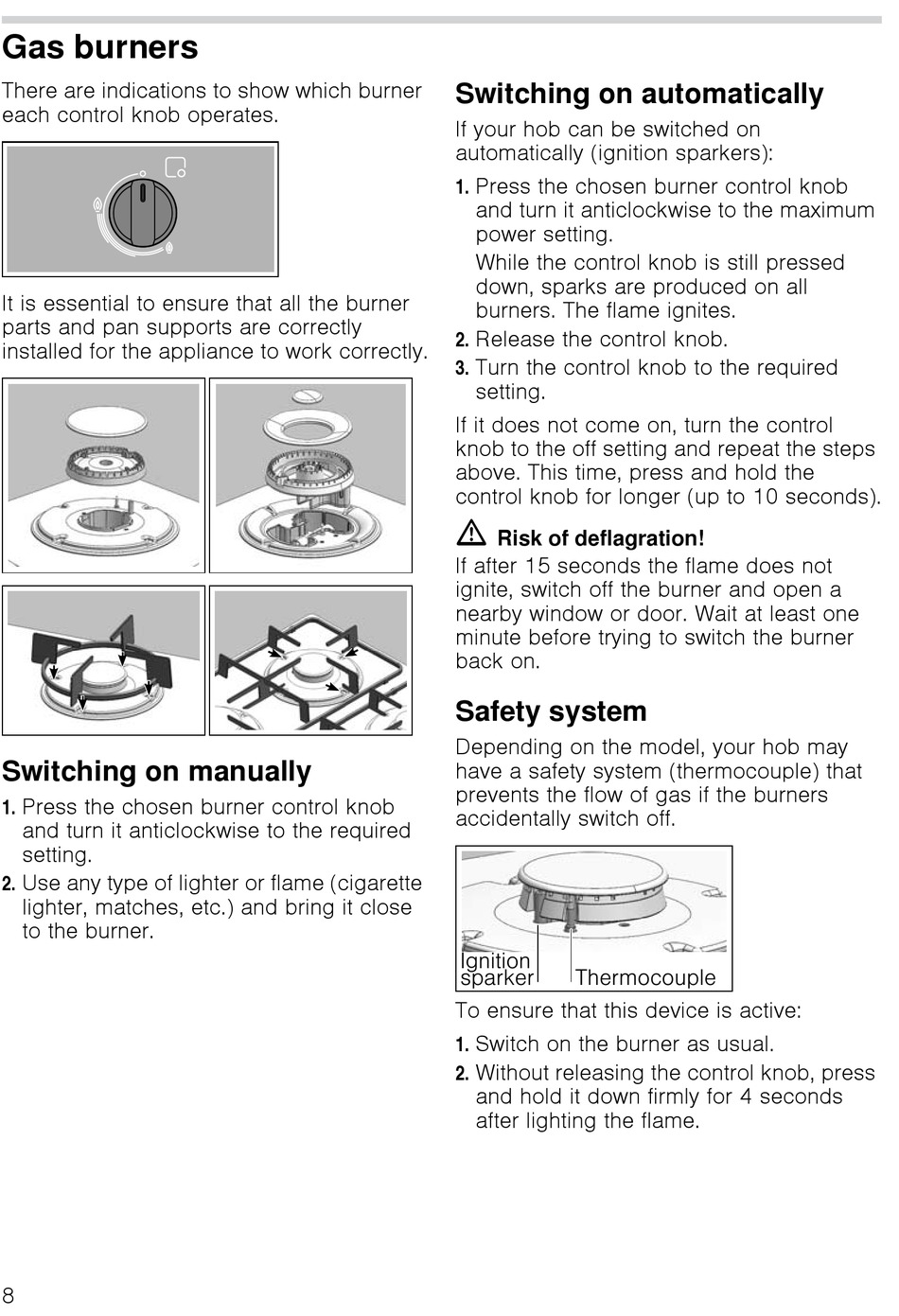 Gas burners

There are indications to show which burner each control knob operates.

It is essential to ensure that all the burner parts and pan supports are correctly installed for the appliance to work correctly.

Switching on manually

1. Press the chosen burner control knob and turn it anticlockwise to the required setting.
2. Use any type of lighter or flame (cigarette lighter, matches, etc.) and bring it close to the burner.

Switching on automatically

If your hob can be switched on automatically (ignition sparkers):

1. Press the chosen burner control knob and turn it anticlockwise to the maximum power setting.
While the control knob is still pressed down, sparks are produced on all burners. The flame ignites.
2. Release the control knob.
3. Turn the control knob to the required setting.

If it does not come on, turn the control knob to the off setting and repeat the steps above. This time, press and hold the control knob for longer (up to 10 seconds).

Risk of deflagration!
If after 15 seconds the flame does not ignite, switch off the burner and open a nearby window or door. Wait at least one minute before trying to switch the burner back on.

Safety system

Depending on the model, your hob may have a safety system (thermocouple) that prevents the flow of gas if the burners accidentally switch off.

Ignition sparker
Thermocouple

To ensure that this device is active:

1. Switch on the burner as usual.
2. Without releasing the control knob, press and hold it down firmly for 4 seconds after lighting the flame.

8