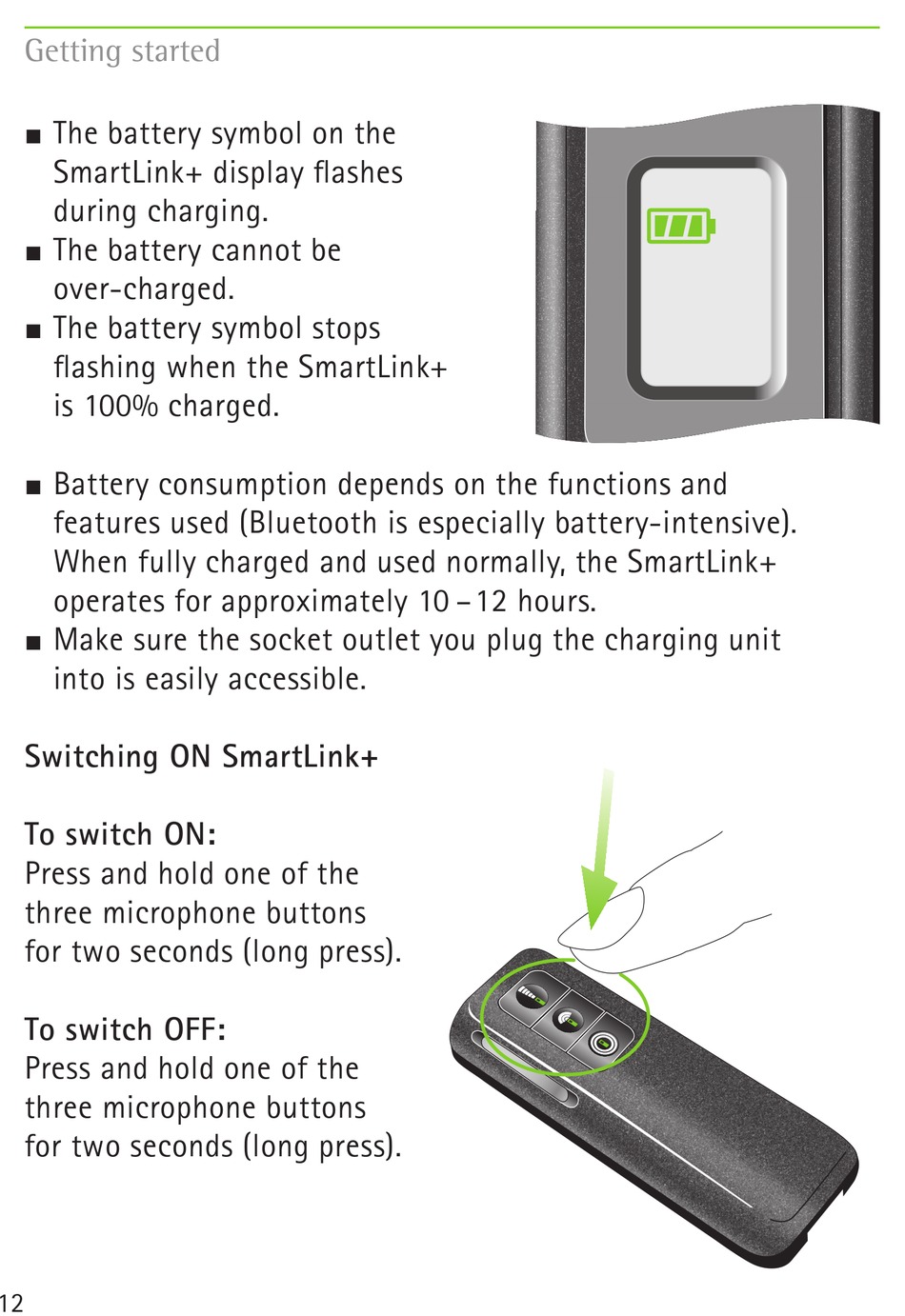 Getting started

■ The battery symbol on the SmartLink+ display flashes during charging.
■ The battery cannot be over-charged.
■ The battery symbol stops flashing when the SmartLink+ is 100% charged.

■ Battery consumption depends on the functions and features used (Bluetooth is especially battery-intensive). When fully charged and used normally, the SmartLink+ operates for approximately 10 – 12 hours.
■ Make sure the socket outlet you plug the charging unit into is easily accessible.

Switching ON SmartLink+

To switch ON:
Press and hold one of the three microphone buttons for two seconds (long press).

To switch OFF:
Press and hold one of the three microphone buttons for two seconds (long press).

12