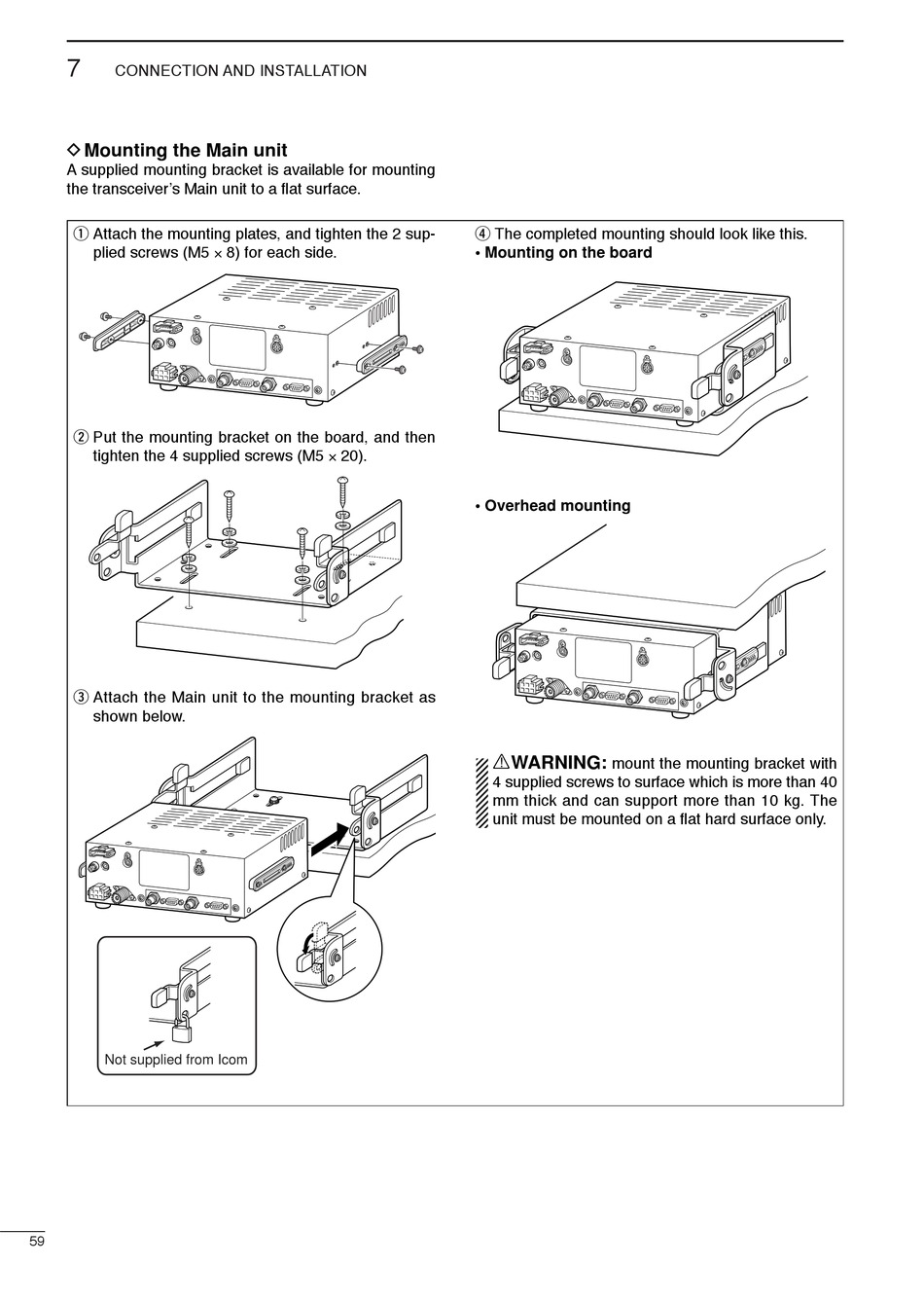 7 CONNECTION AND INSTALLATION

◇ Mounting the Main unit
A supplied mounting bracket is available for mounting the transceiver's Main unit to a flat surface.

① Attach the mounting plates, and tighten the 2 supplied screws (M5 × 8) for each side.

② Put the mounting bracket on the board, and then tighten the 4 supplied screws (M5 × 20).

③ Attach the Main unit to the mounting bracket as shown below.

Not supplied from Icom

④ The completed mounting should look like this.
• Mounting on the board

• Overhead mounting

⚠WARNING: mount the mounting bracket with 4 supplied screws to surface which is more than 40 mm thick and can support more than 10 kg. The unit must be mounted on a flat hard surface only.

59