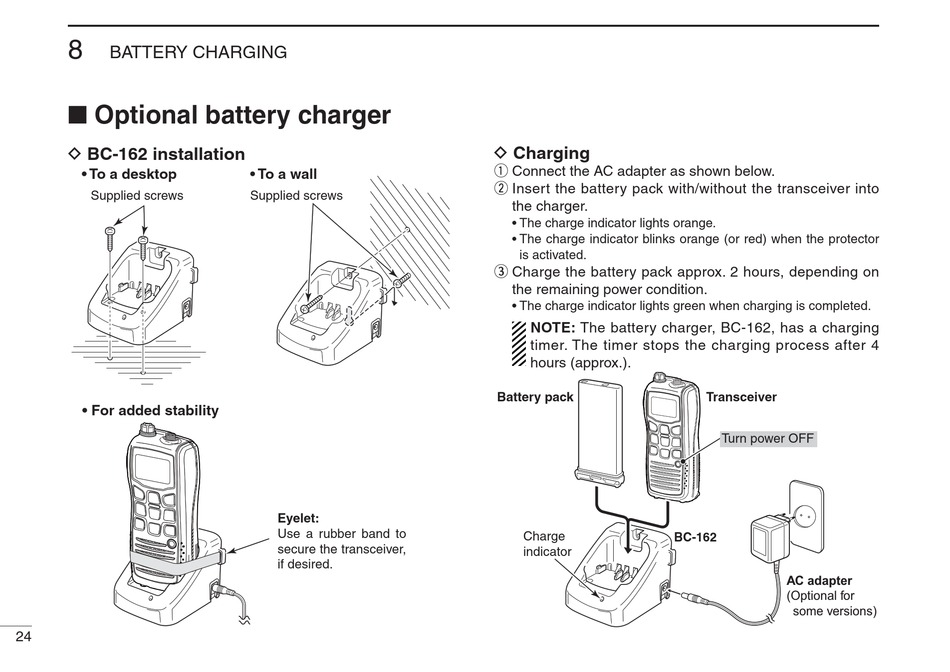 8 BATTERY CHARGING

■ Optional battery charger

◇ BC-162 installation

• To a desktop

Supplied screws

• To a wall

Supplied screws

• For added stability

Eyelet:
Use a rubber band to secure the transceiver, if desired.

◇ Charging

① Connect the AC adapter as shown below.

② Insert the battery pack with/without the transceiver into the charger.
• The charge indicator lights orange.
• The charge indicator blinks orange (or red) when the protector is activated.

③ Charge the battery pack approx. 2 hours, depending on the remaining power condition.
• The charge indicator lights green when charging is completed.

NOTE: The battery charger, BC-162, has a charging timer. The timer stops the charging process after 4 hours (approx.).

Battery pack

Transceiver

Turn power OFF

Charge indicator

BC-162

AC adapter
(Optional for some versions)

24