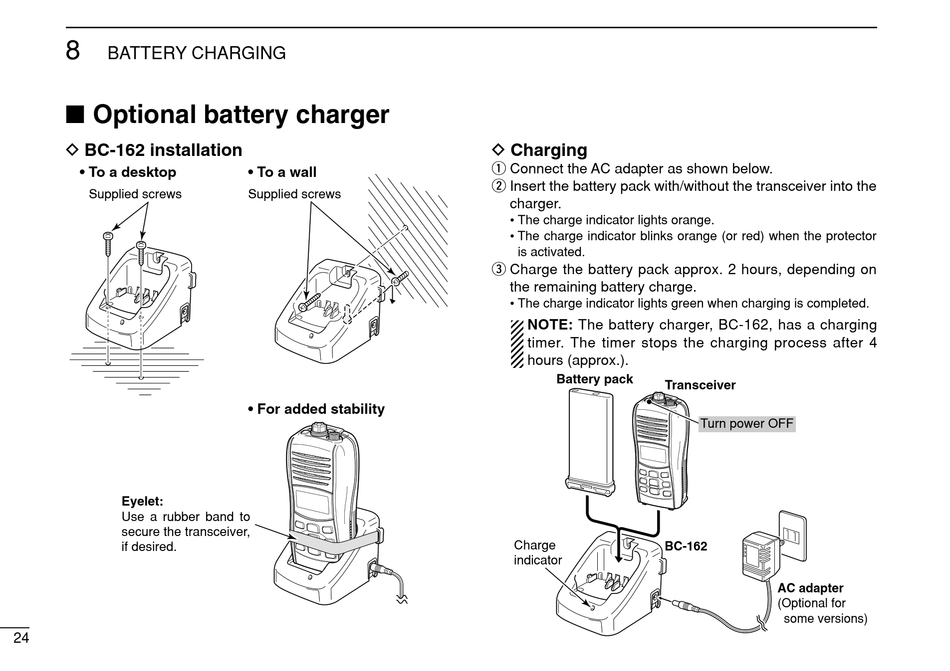 8 BATTERY CHARGING

■ Optional battery charger

◇ BC-162 installation

• To a desktop

Supplied screws

• To a wall

Supplied screws

• For added stability

Eyelet:
Use a rubber band to secure the transceiver, if desired.

◇ Charging

① Connect the AC adapter as shown below.
② Insert the battery pack with/without the transceiver into the charger.
• The charge indicator lights orange.
• The charge indicator blinks orange (or red) when the protector is activated.
③ Charge the battery pack approx. 2 hours, depending on the remaining battery charge.
• The charge indicator lights green when charging is completed.

NOTE: The battery charger, BC-162, has a charging timer. The timer stops the charging process after 4 hours (approx.).

Battery pack

Transceiver

Turn power OFF

Charge indicator

BC-162

AC adapter
(Optional for some versions)

24