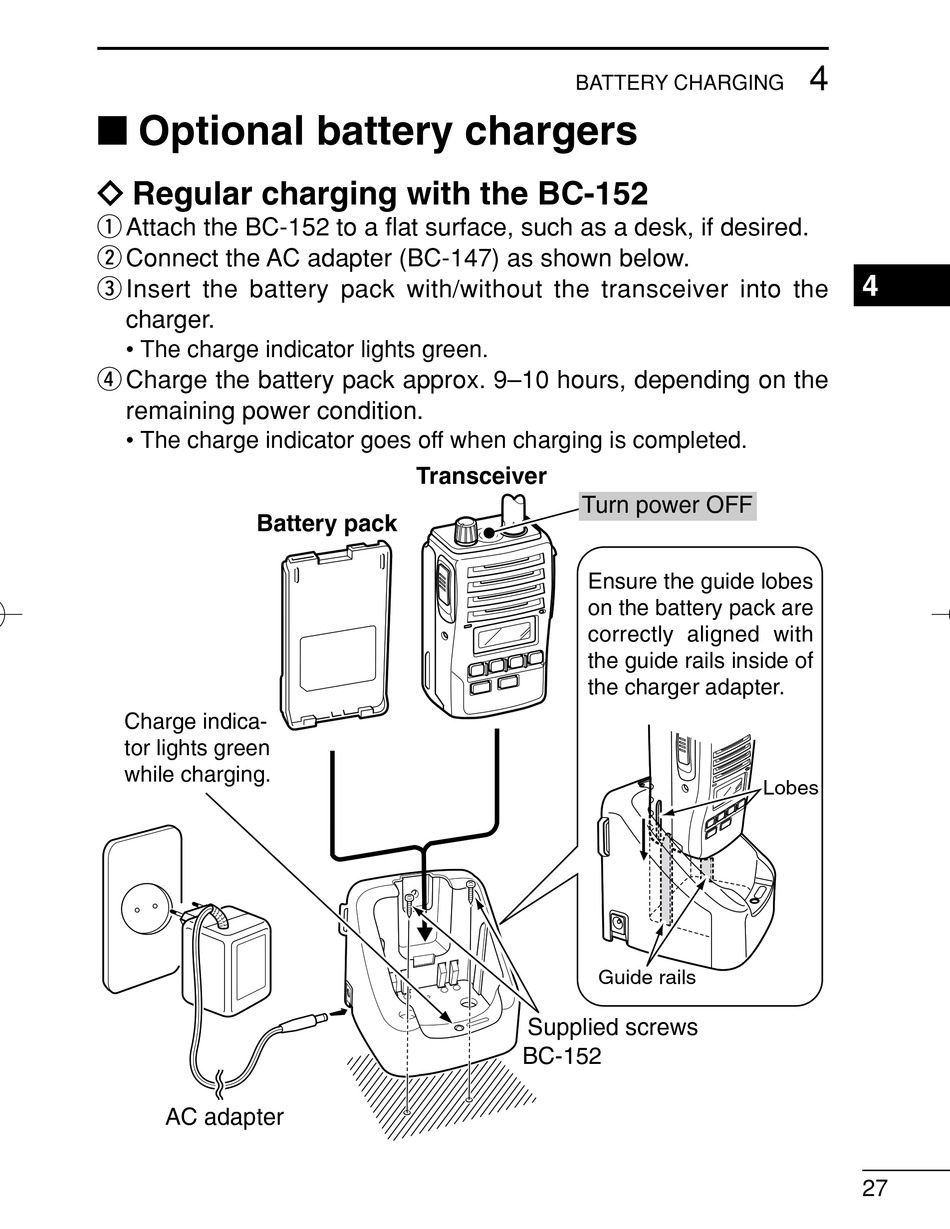 BATTERY CHARGING 4

■ Optional battery chargers

◇ Regular charging with the BC-152

① Attach the BC-152 to a flat surface, such as a desk, if desired.
② Connect the AC adapter (BC-147) as shown below.
③ Insert the battery pack with/without the transceiver into the charger.
• The charge indicator lights green.
④ Charge the battery pack approx. 9–10 hours, depending on the remaining power condition.
• The charge indicator goes off when charging is completed.

4

Transceiver

Turn power OFF

Battery pack

Ensure the guide lobes on the battery pack are correctly aligned with the guide rails inside of the charger adapter.

Charge indicator lights green while charging.

Lobes

Guide rails

Supplied screws

BC-152

AC adapter

27